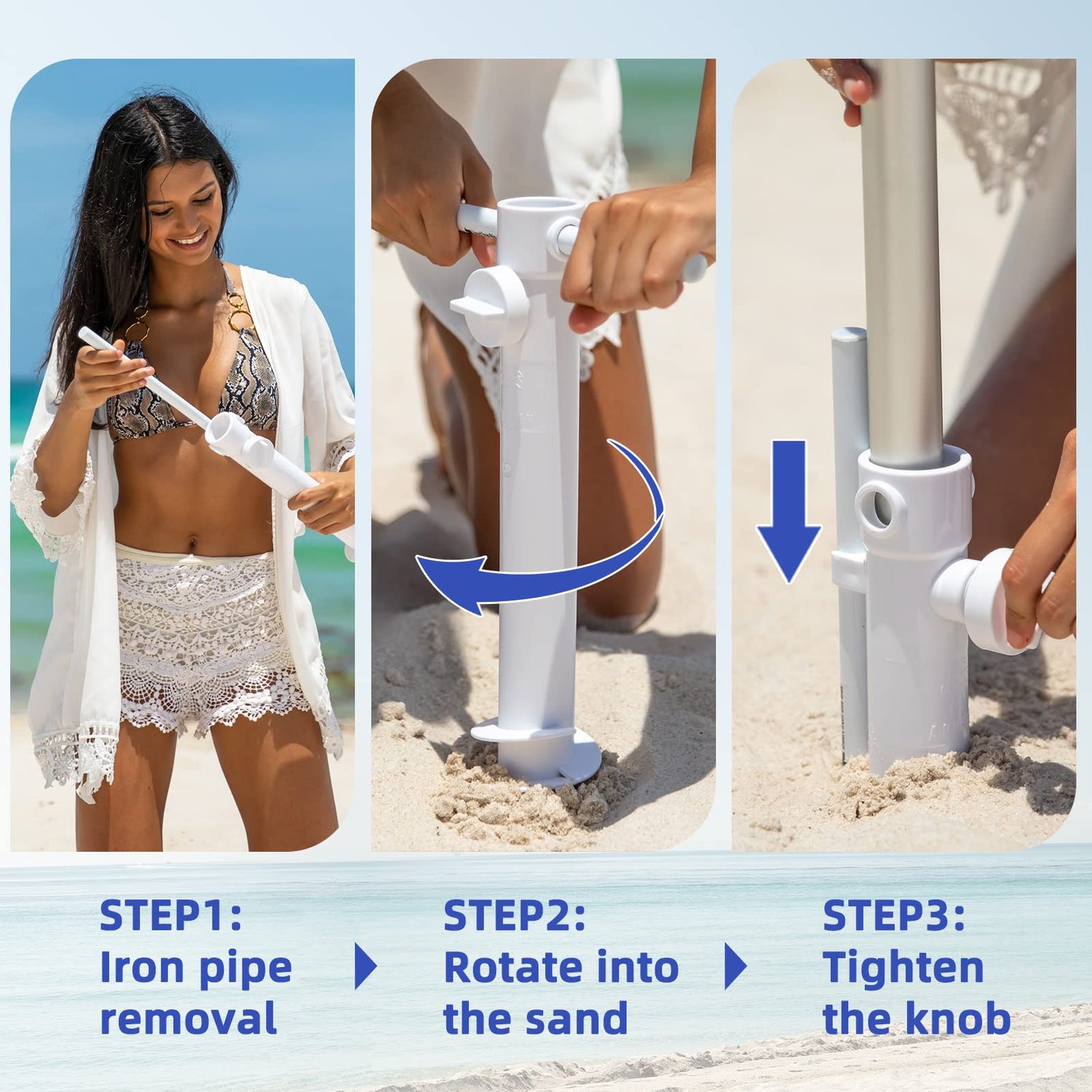 STEP1:
Iron pipe removal

STEP2:
Rotate into the sand

STEP3:
Tighten the knob