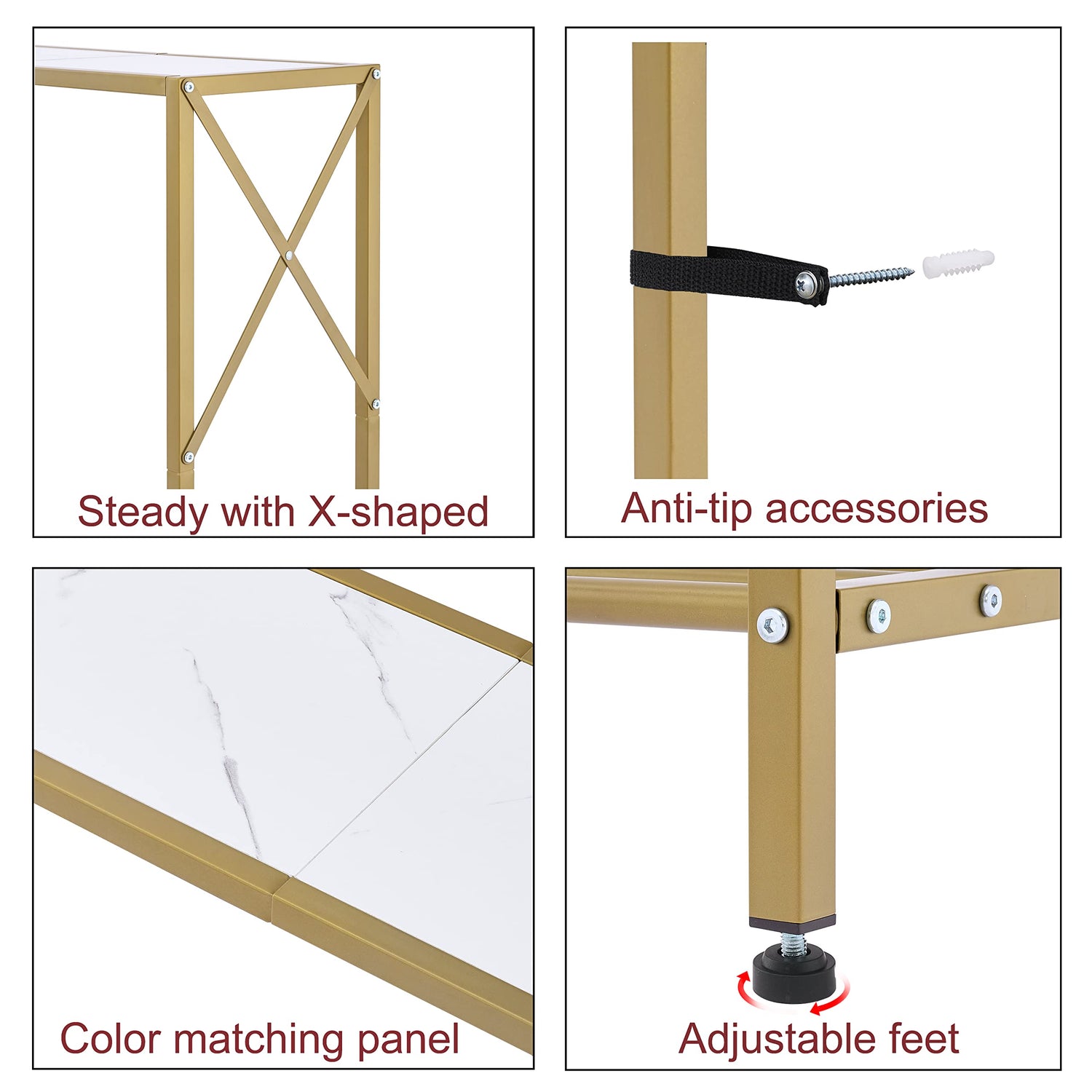 Steady with X-shaped

Anti-tip accessories

Color matching panel

Adjustable feet