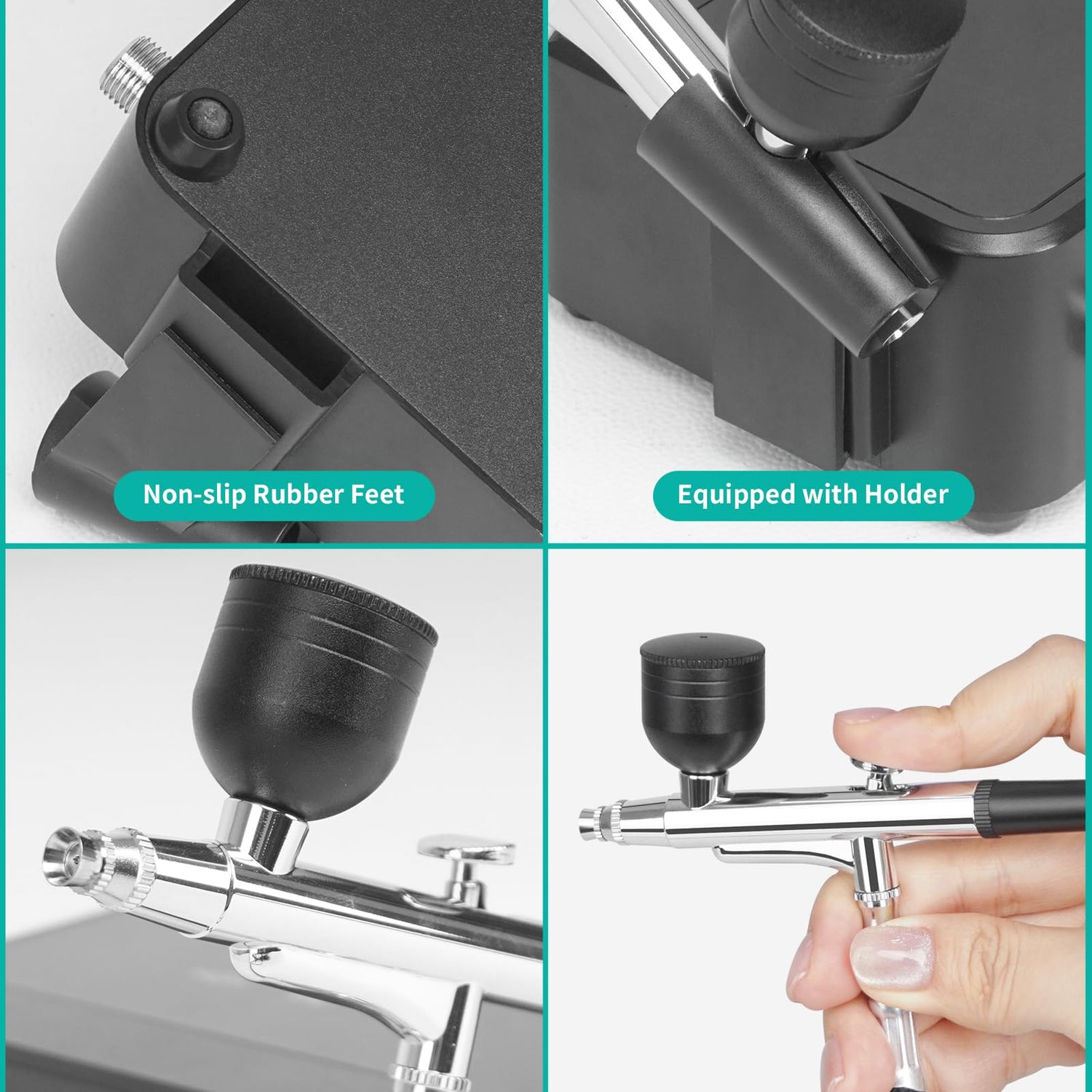 Non-slip Rubber Feet

Equipped with Holder