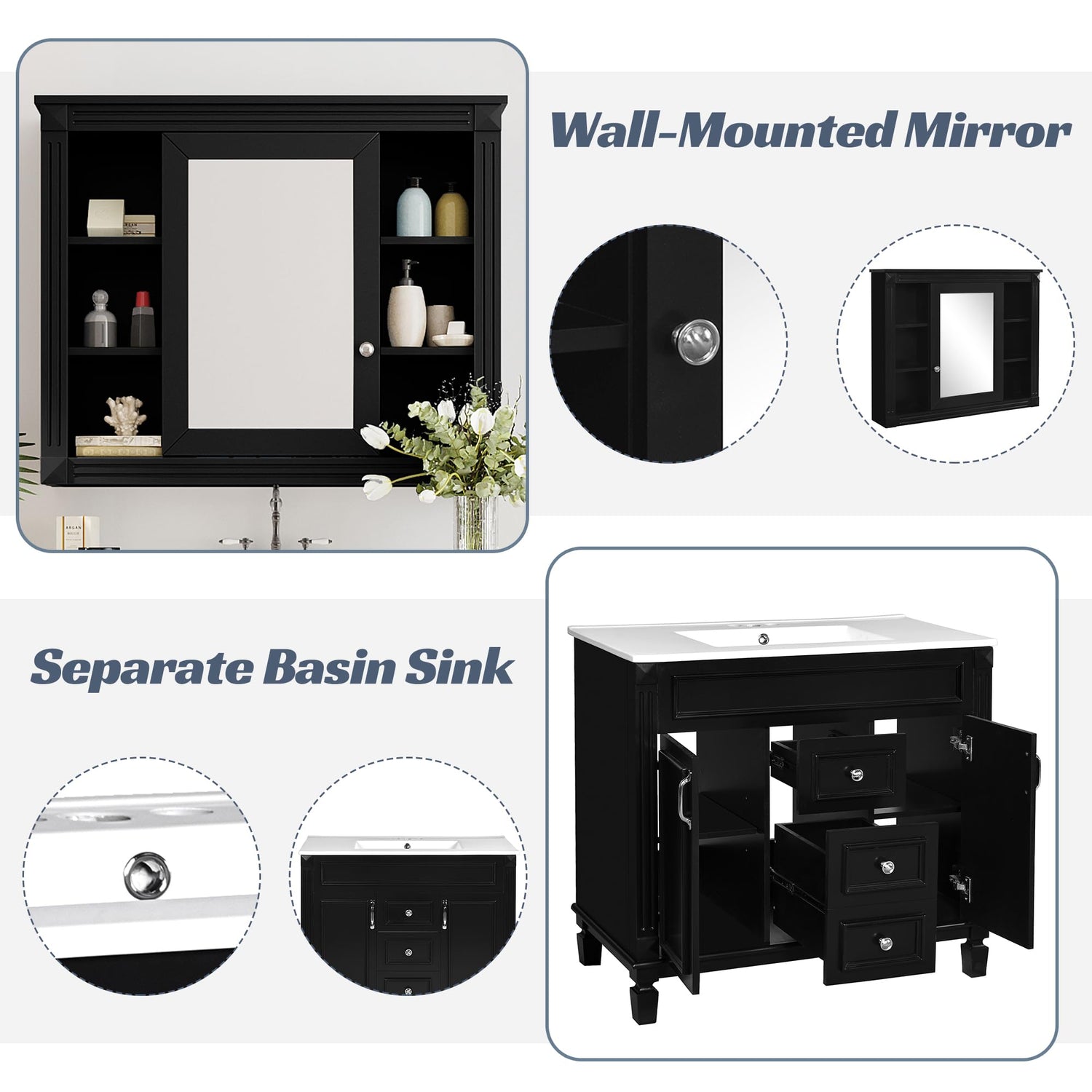 Wall-Mounted Mirror

Separate Basin Sink