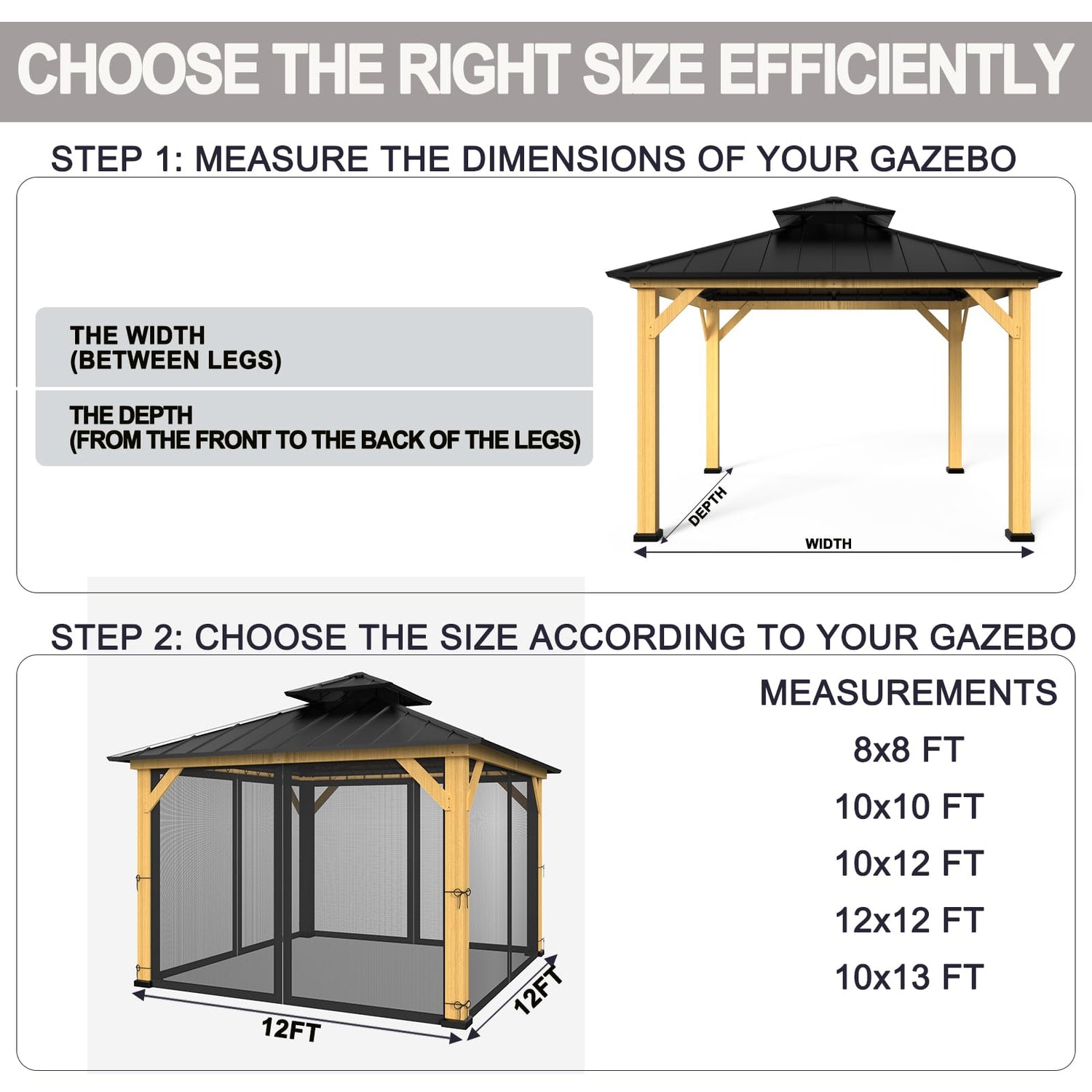 CHOOSE THE RIGHT SIZE EFFICIENTLY

STEP 1: MEASURE THE DIMENSIONS OF YOUR GAZEBO

THE WIDTH
(BETWEEN LEGS)

THE DEPTH
(FROM THE FRONT TO THE BACK OF THE LEGS)

DEPTH

WIDTH

STEP 2: CHOOSE THE SIZE ACCORDING TO YOUR GAZEBO

12FT

12FT

MEASUREMENTS

8x8 FT

10x10 FT

10x12 FT

12x12 FT

10x13 FT