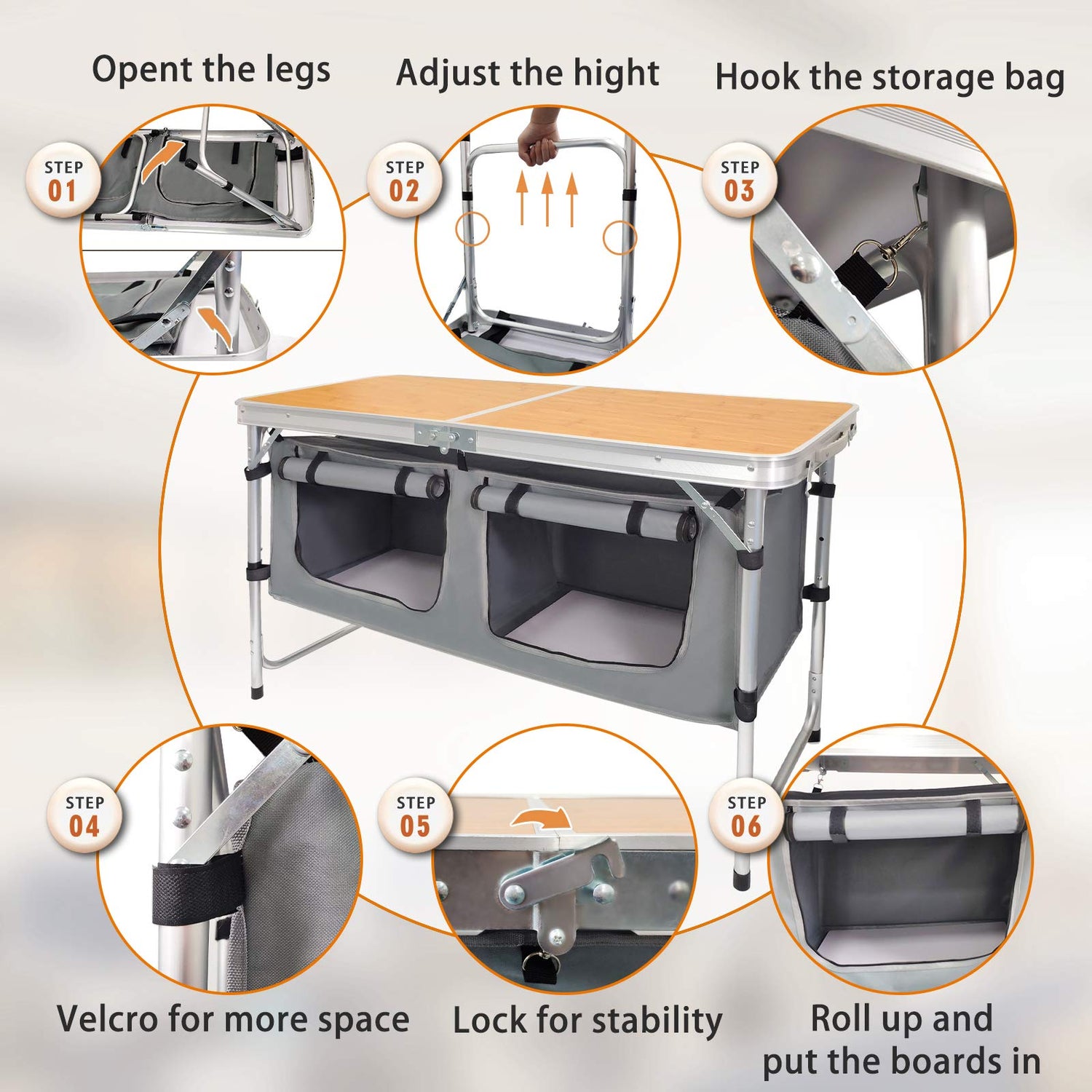 Opent the legs

STEP 01

Adjust the hight

STEP 02

Hook the storage bag

STEP 03

STEP 04

Velcro for more space

STEP 05

Lock for stability

STEP 06

Roll up and put the boards in