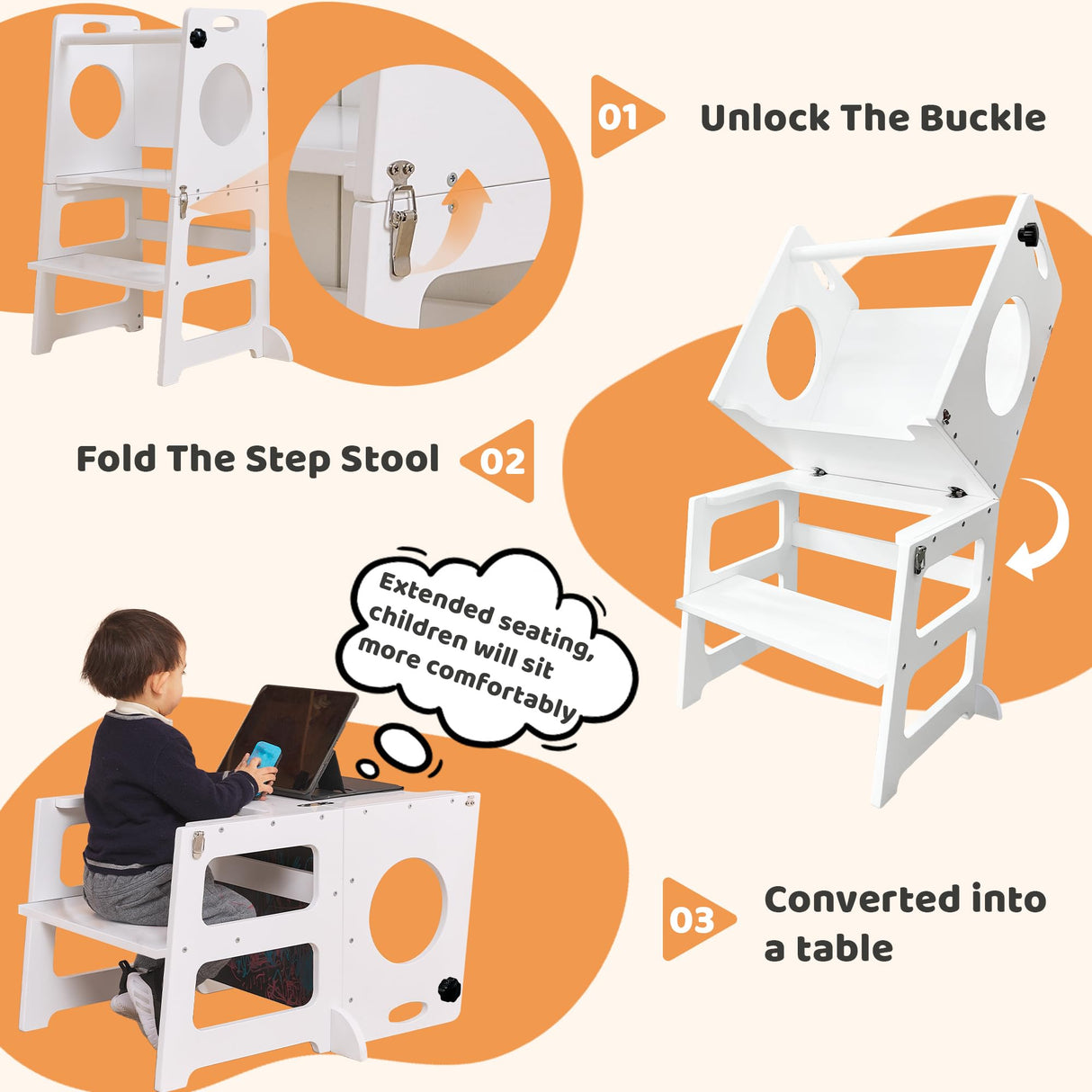 01 Unlock The Buckle

Fold The Step Stool 02

Extended seating, children will sit more comfortably

03 Converted into a table