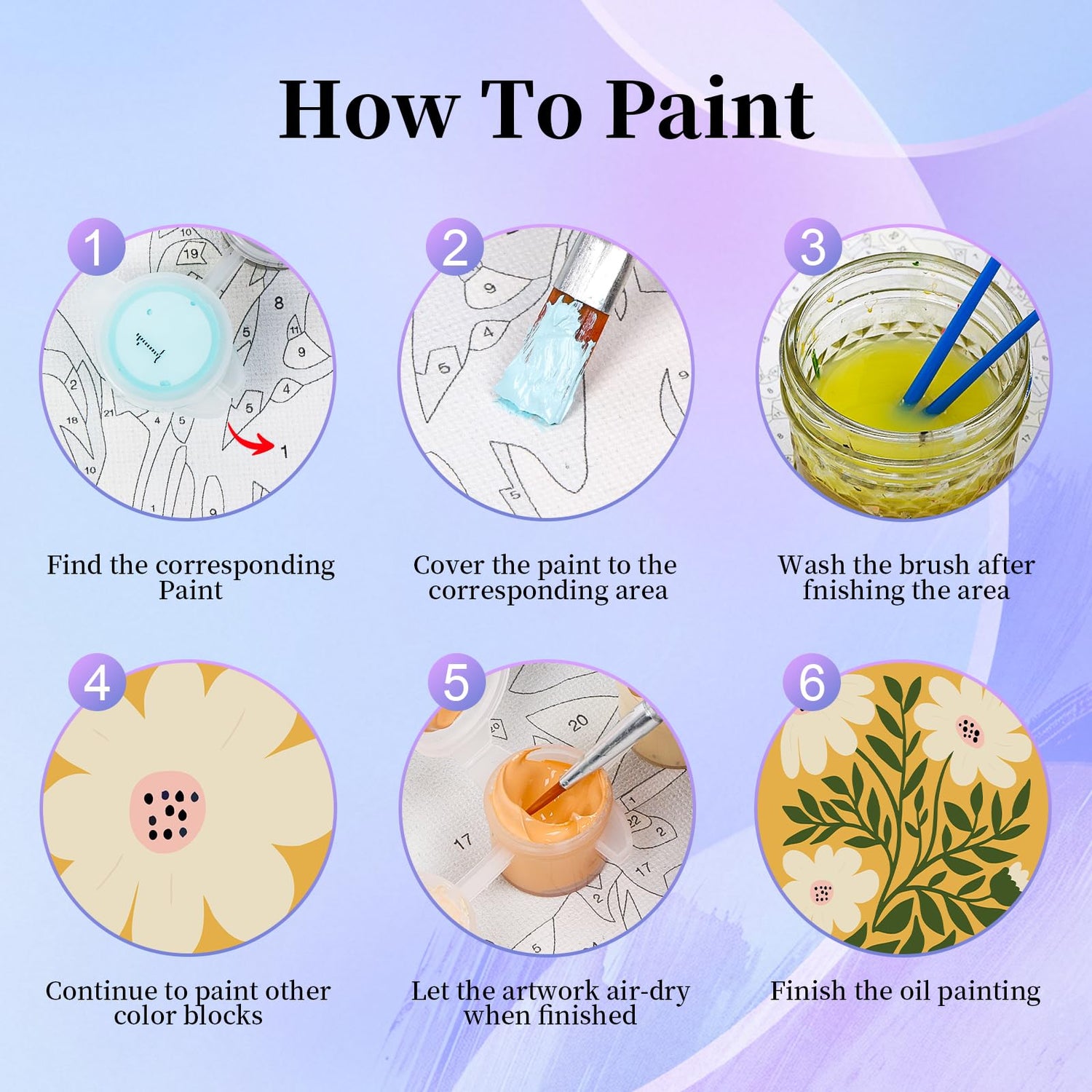 How To Paint

1

Find the corresponding Paint

2

Cover the paint to the corresponding area

3

Wash the brush after fnishing the area

4

Continue to paint other color blocks

5

Let the artwork air-dry when finished

6

Finish the oil painting