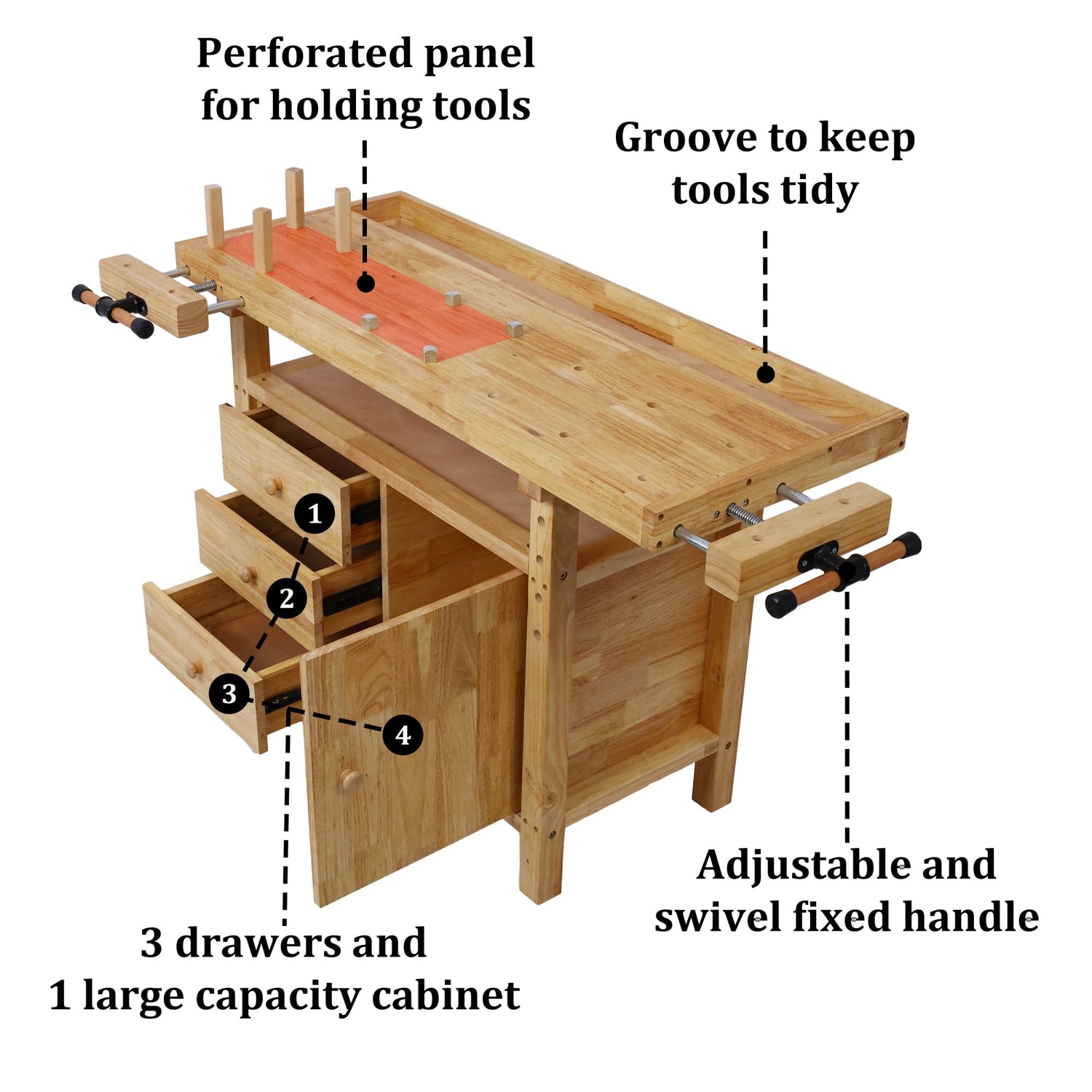 Perforated panel for holding tools

Groove to keep tools tidy

1

2

3

4

Adjustable and swivel fixed handle

3 drawers and 1 large capacity cabinet