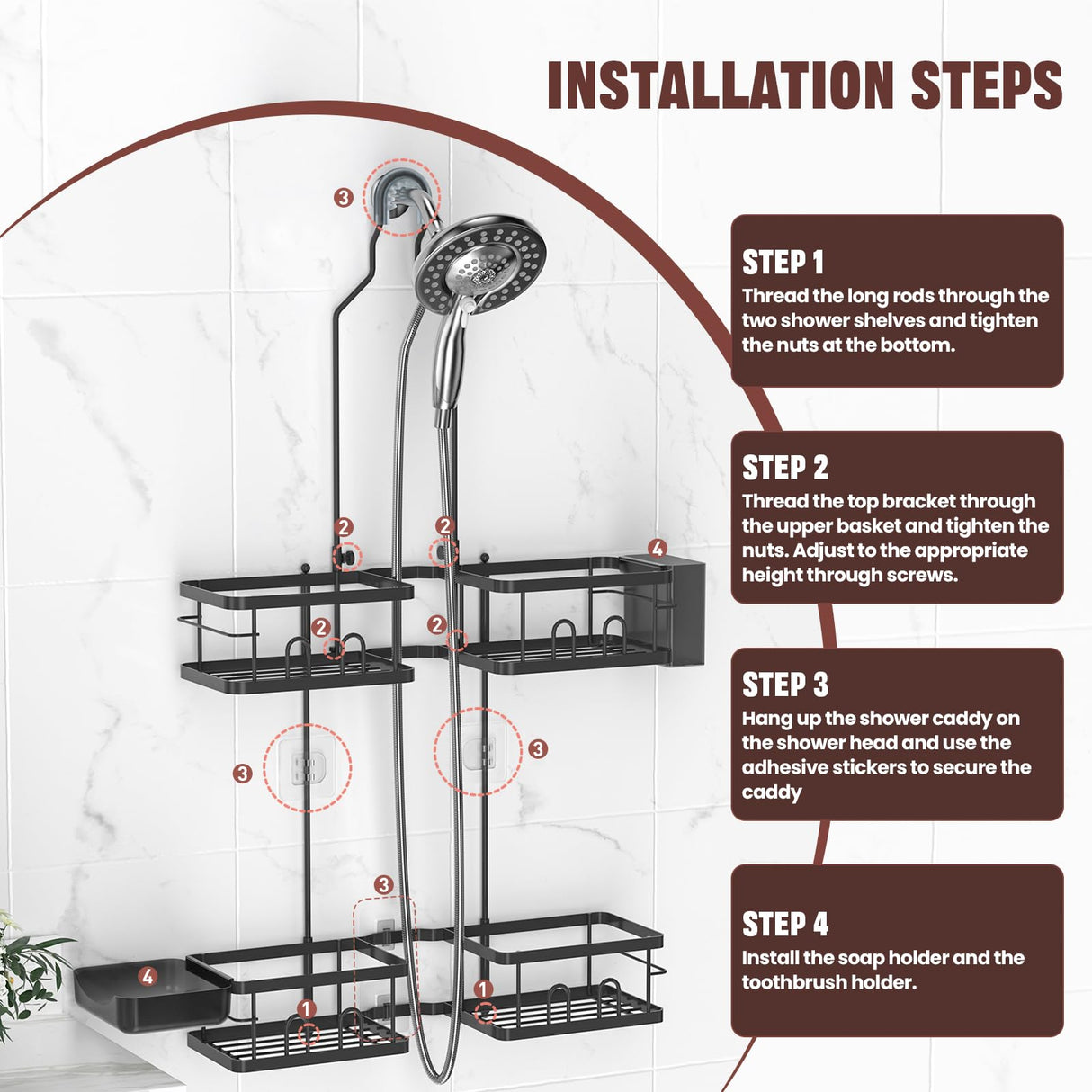 INSTALLATION STEPS

3

2
2
4
2
2

3
3

3

4
1
1

STEP 1
Thread the long rods through the two shower shelves and tighten the nuts at the bottom.

STEP 2
Thread the top bracket through the upper basket and tighten the nuts. Adjust to the appropriate height through screws.

STEP 3
Hang up the shower caddy on the shower head and use the adhesive stickers to secure the caddy

STEP 4
Install the soap holder and the toothbrush holder.