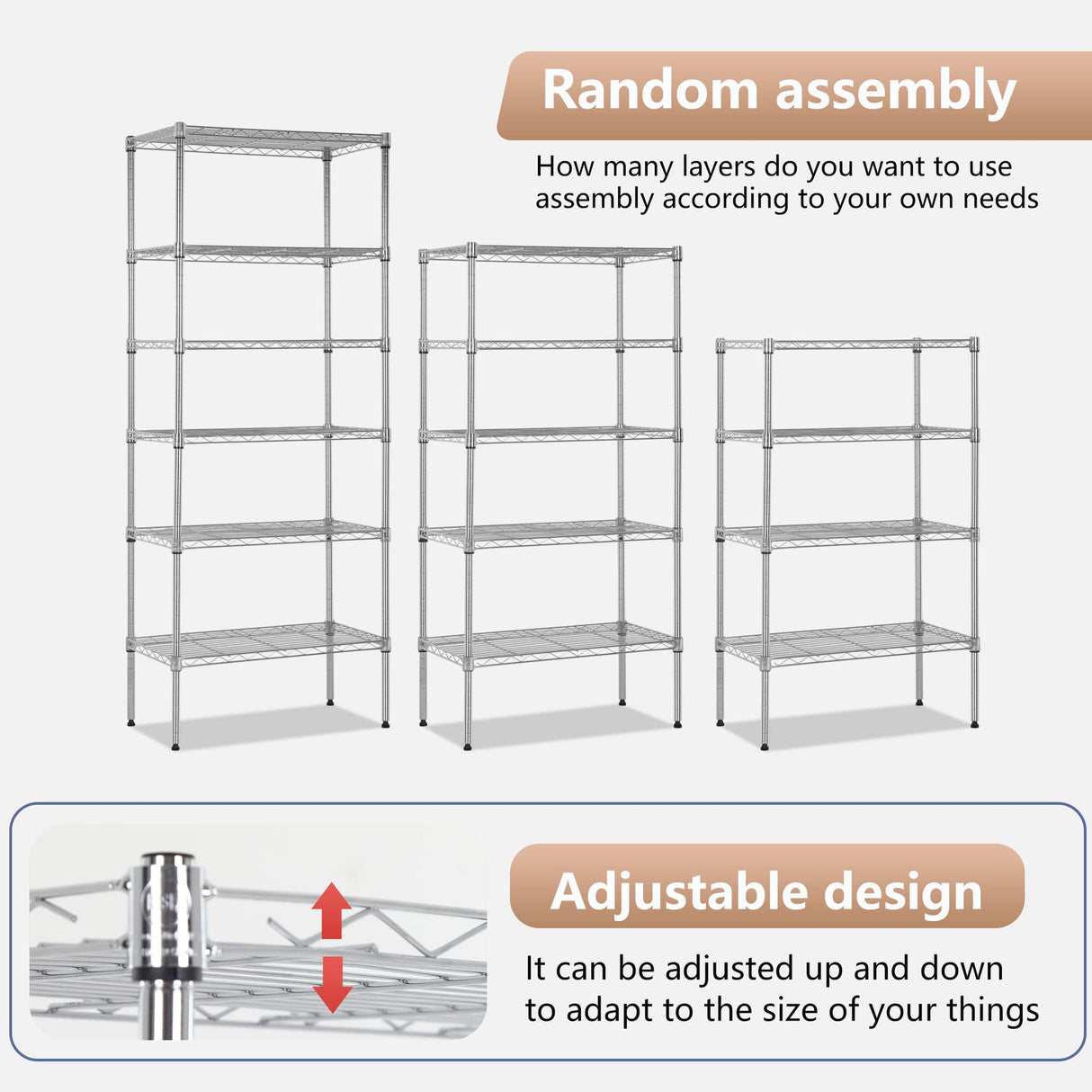 Random assembly

How many layers do you want to use assembly according to your own needs

Adjustable design

It can be adjusted up and down to adapt to the size of your things