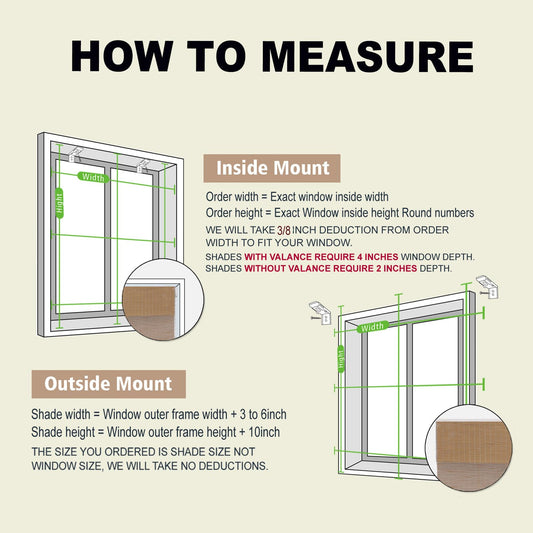 HOW TO MEASURE

Width

Hight

Inside Mount

Order width = Exact window inside width
Order height = Exact Window inside height Round numbers
WE WILL TAKE 3/8 INCH DEDUCTION FROM ORDER WIDTH TO FIT YOUR WINDOW.
SHADES WITH VALANCE REQUIRE 4 INCHES WINDOW DEPTH.
SHADES WITHOUT VALANCE REQUIRE 2 INCHES DEPTH.

Width

Hight

Outside Mount

Shade width = Window outer frame width + 3 to 6inch
Shade height = Window outer frame height + 10inch
THE SIZE YOU ORDERED IS SHADE SIZE NOT WINDOW SIZE, WE WILL TAKE NO DEDUCTIONS.