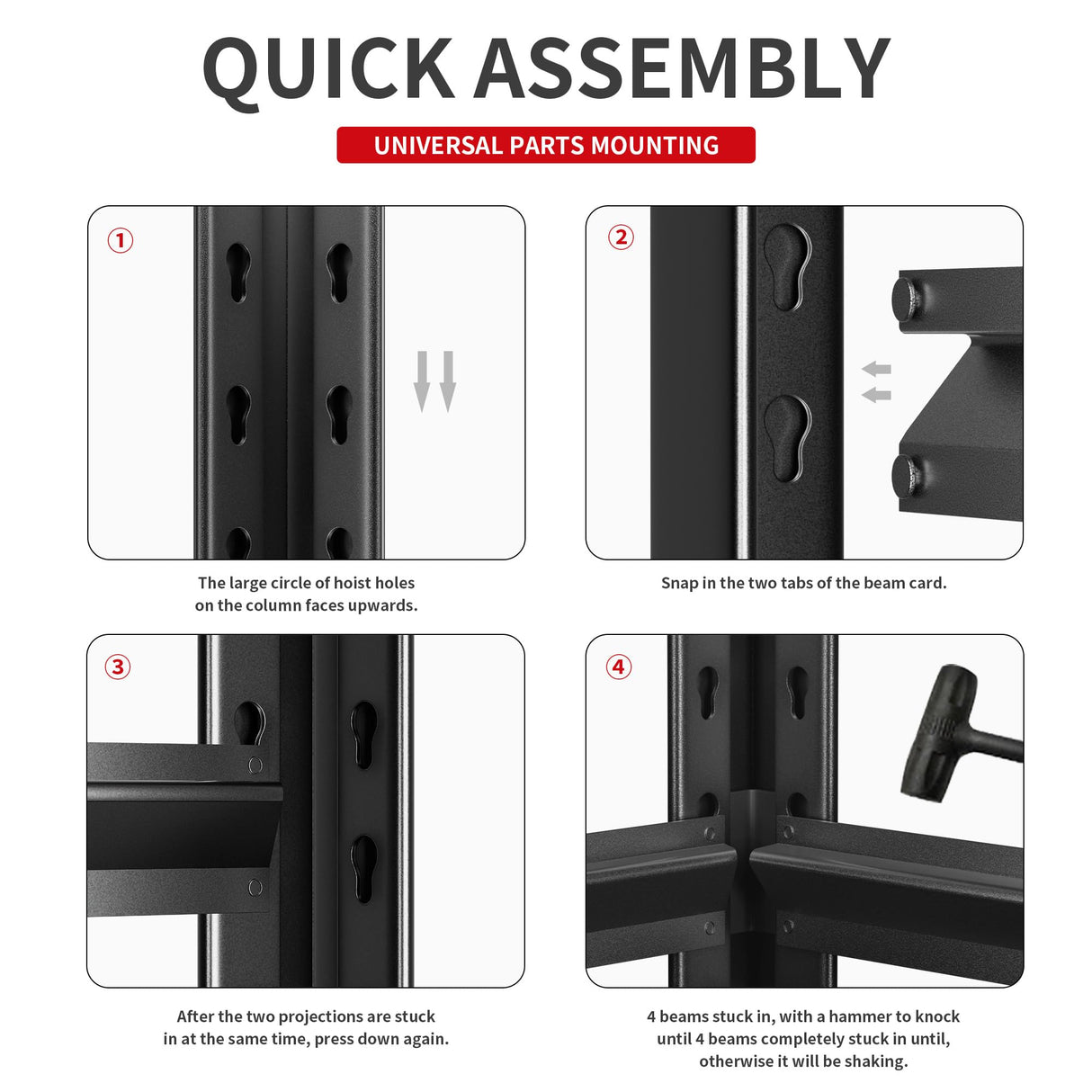 QUICK ASSEMBLY

UNIVERSAL PARTS MOUNTING

①

The large circle of hoist holes on the column faces upwards.

②

Snap in the two tabs of the beam card.

③

After the two projections are stuck in at the same time, press down again.

④

4 beams stuck in, with a hammer to knock until 4 beams completely stuck in until, otherwise it will be shaking.