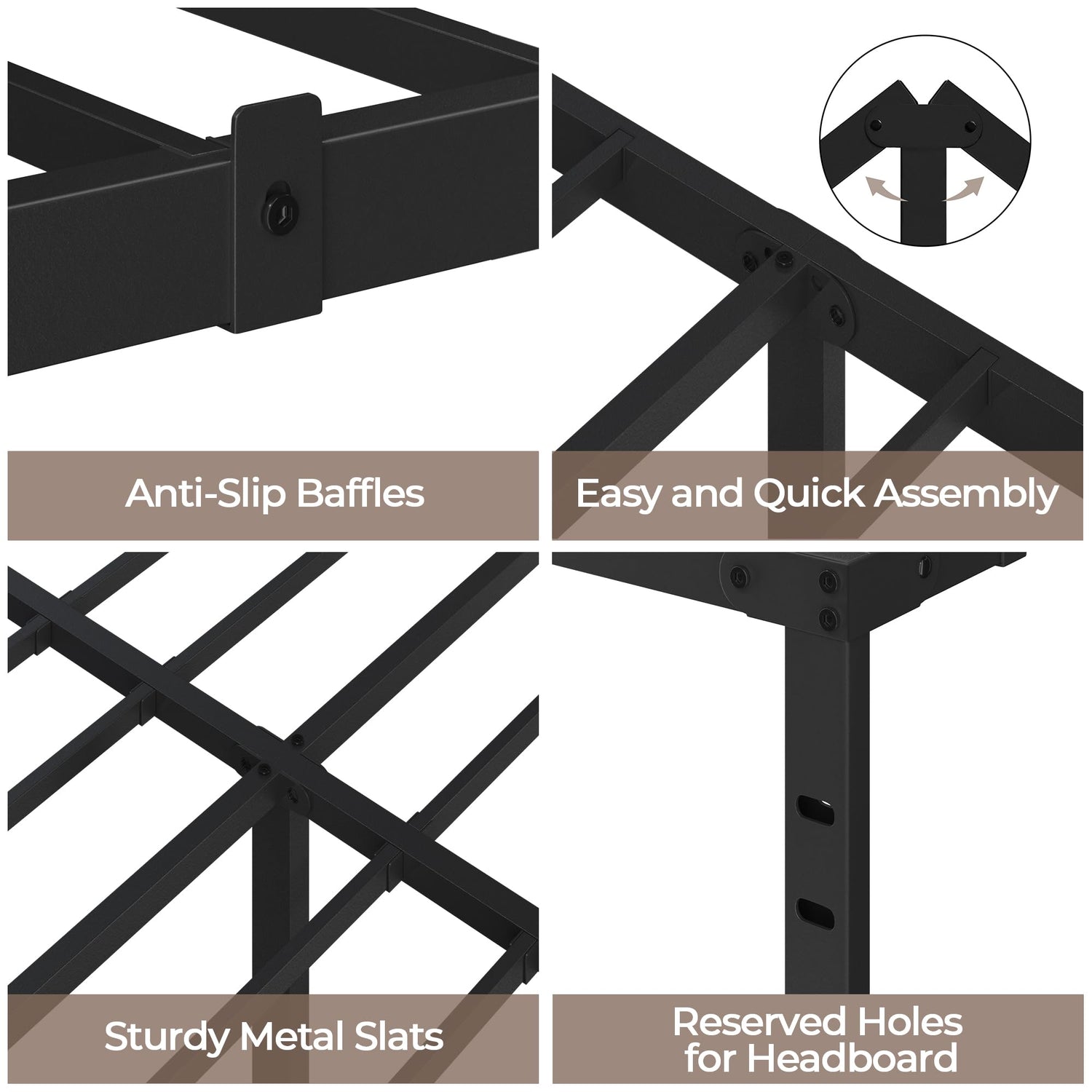 Anti-Slip Baffles

Easy and Quick Assembly

Sturdy Metal Slats

Reserved Holes for Headboard