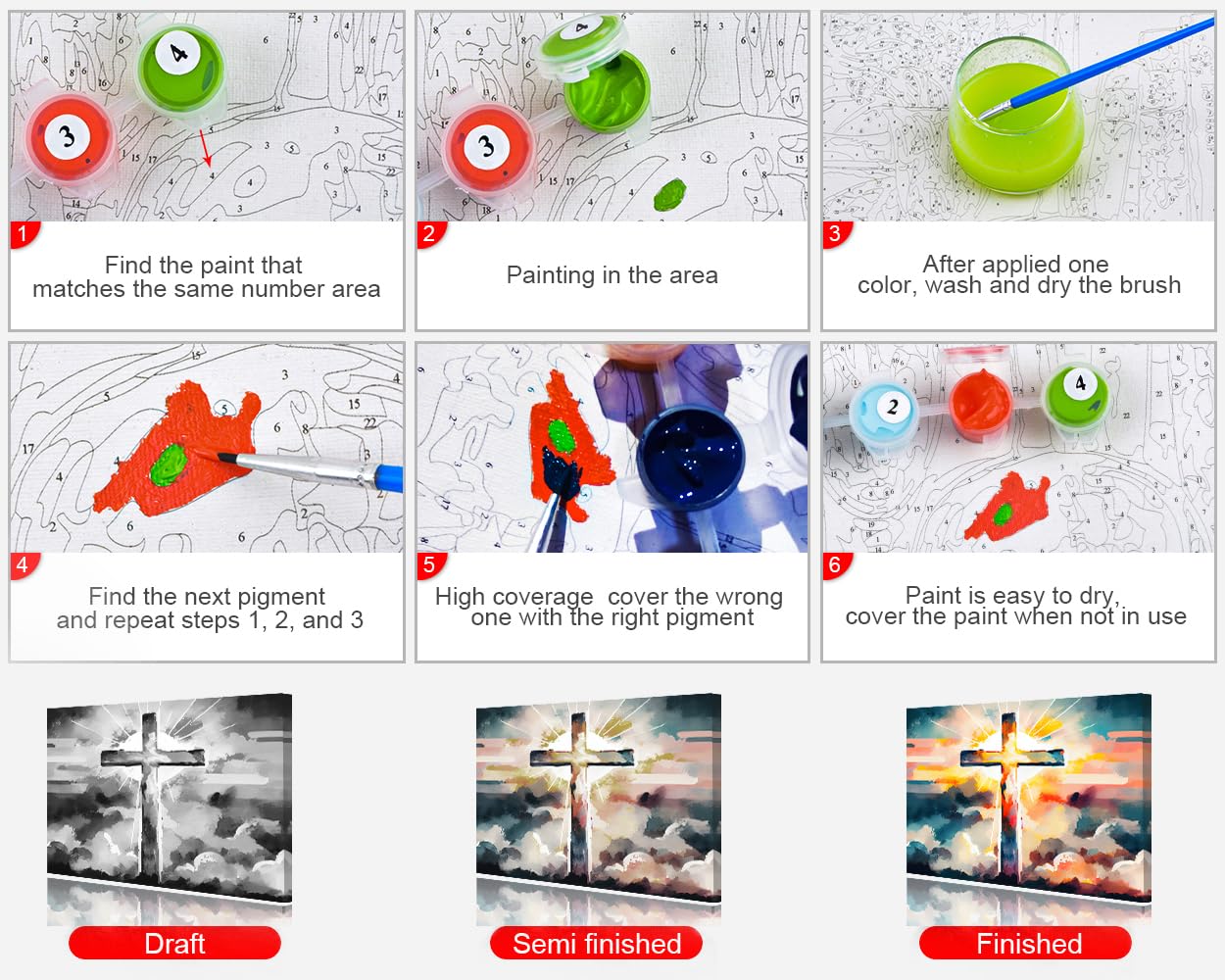 1
Find the paint that matches the same number area

2
Painting in the area

3
After applied one color, wash and dry the brush

4
Find the next pigment and repeat steps 1, 2, and 3

5
High coverage cover the wrong one with the right pigment

6
Paint is easy to dry, cover the paint when not in use

Draft

Semi finished

Finished