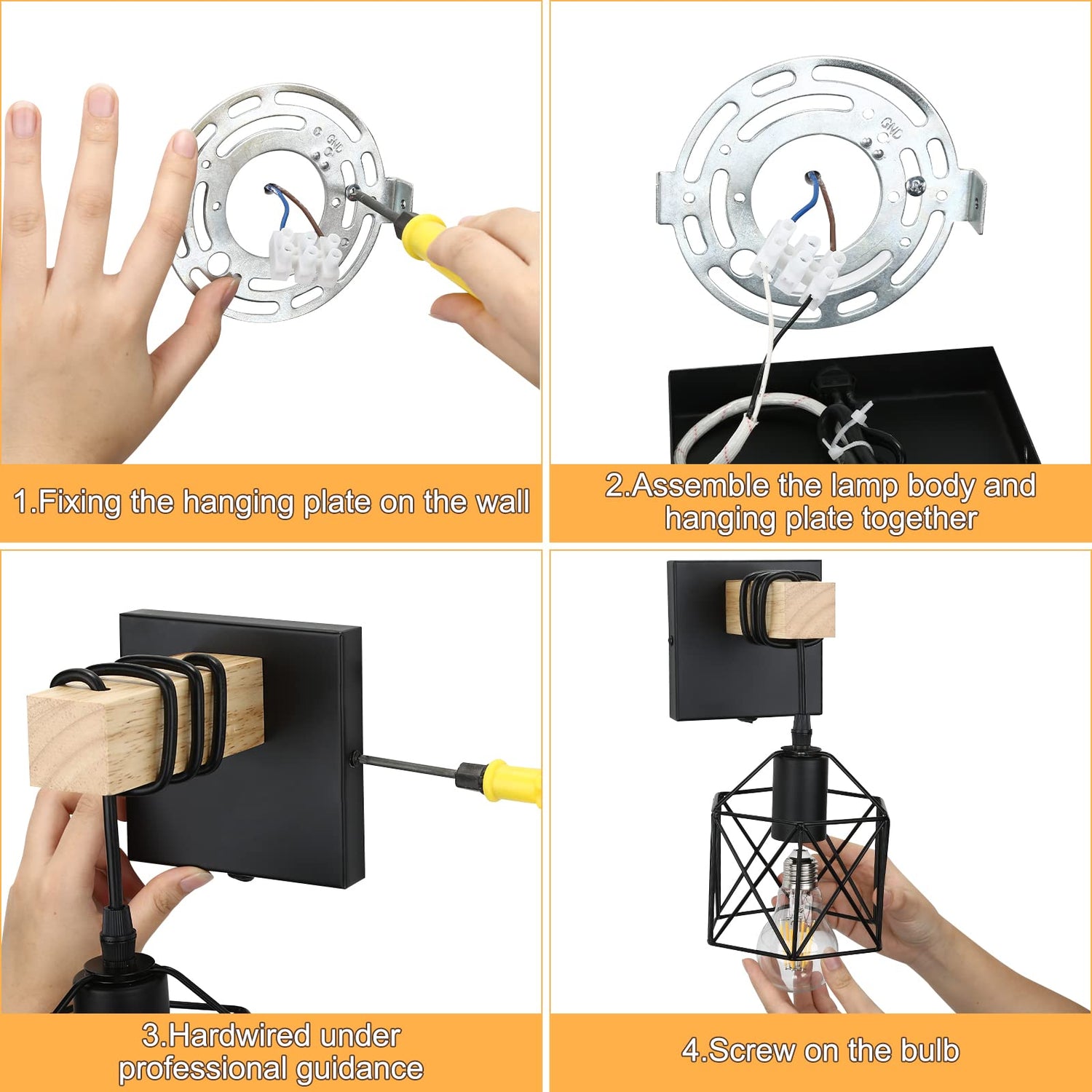 GND

GND

1.Fixing the hanging plate on the wall

2.Assemble the lamp body and hanging plate together

3.Hardwired under professional guidance

4.Screw on the bulb