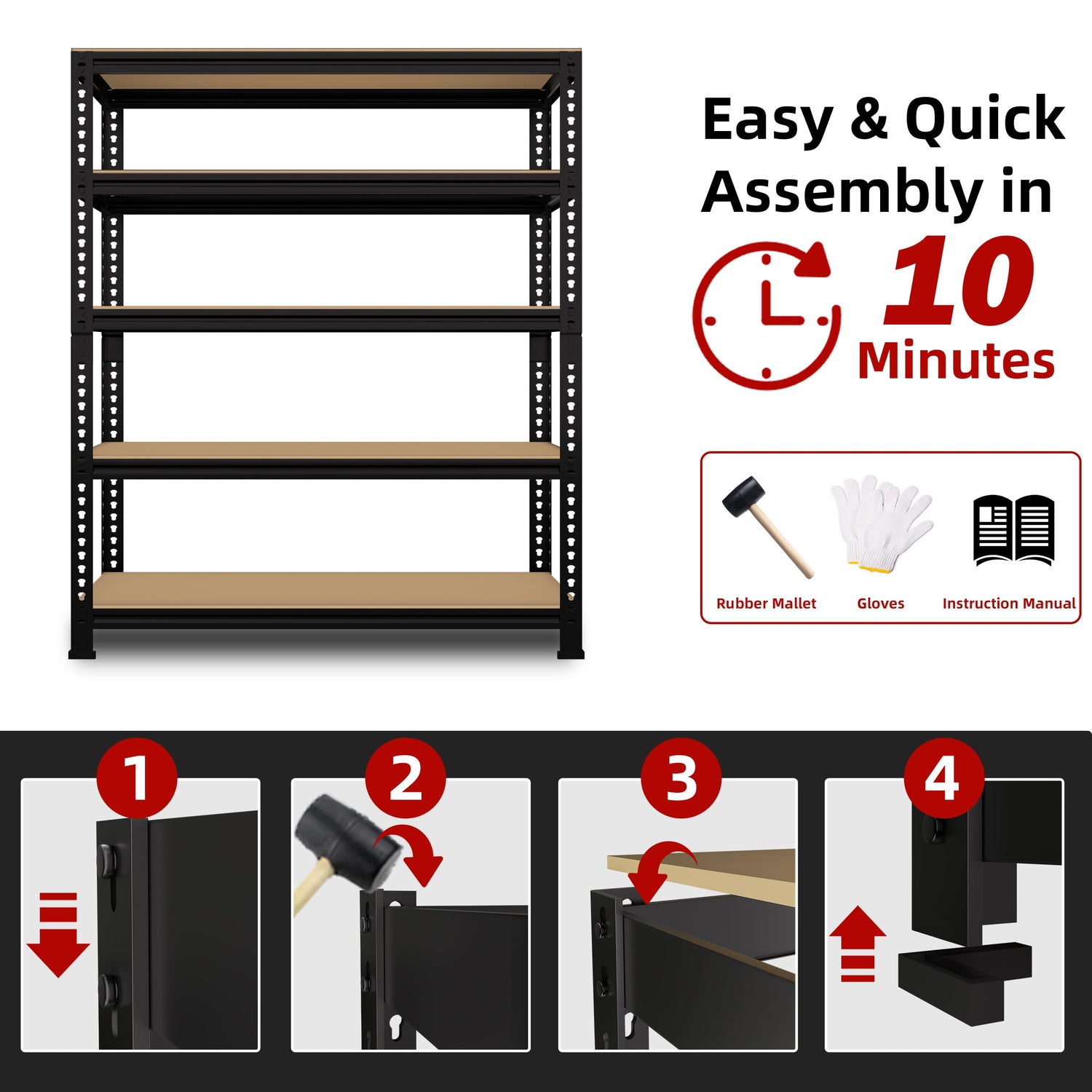 Easy & Quick Assembly in

10
Minutes

Rubber Mallet
Gloves
Instruction Manual

1
2
3
4