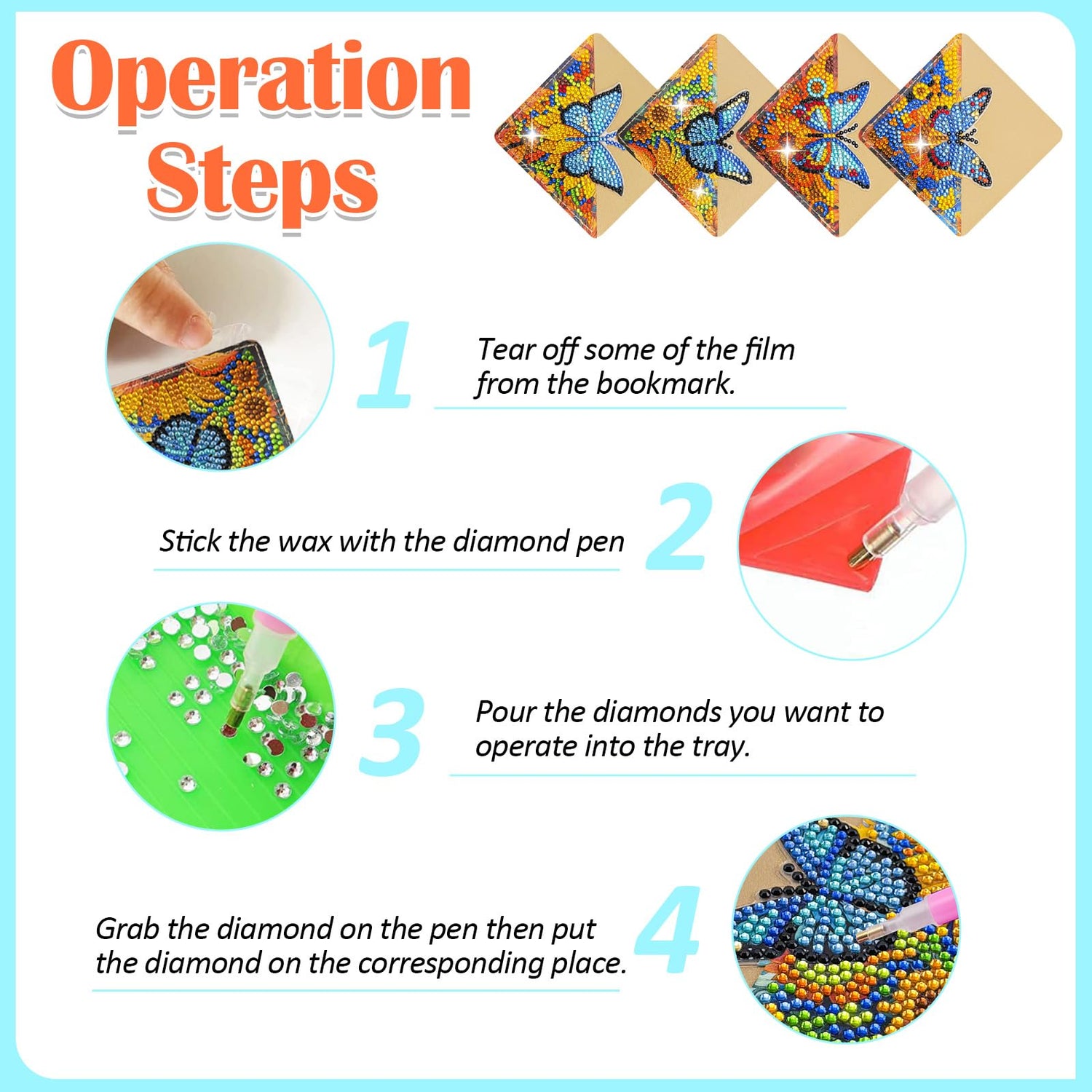 Operation Steps

1
Tear off some of the film from the bookmark.

Stick the wax with the diamond pen
2

3
Pour the diamonds you want to operate into the tray.

Grab the diamond on the pen then put the diamond on the corresponding place.
4