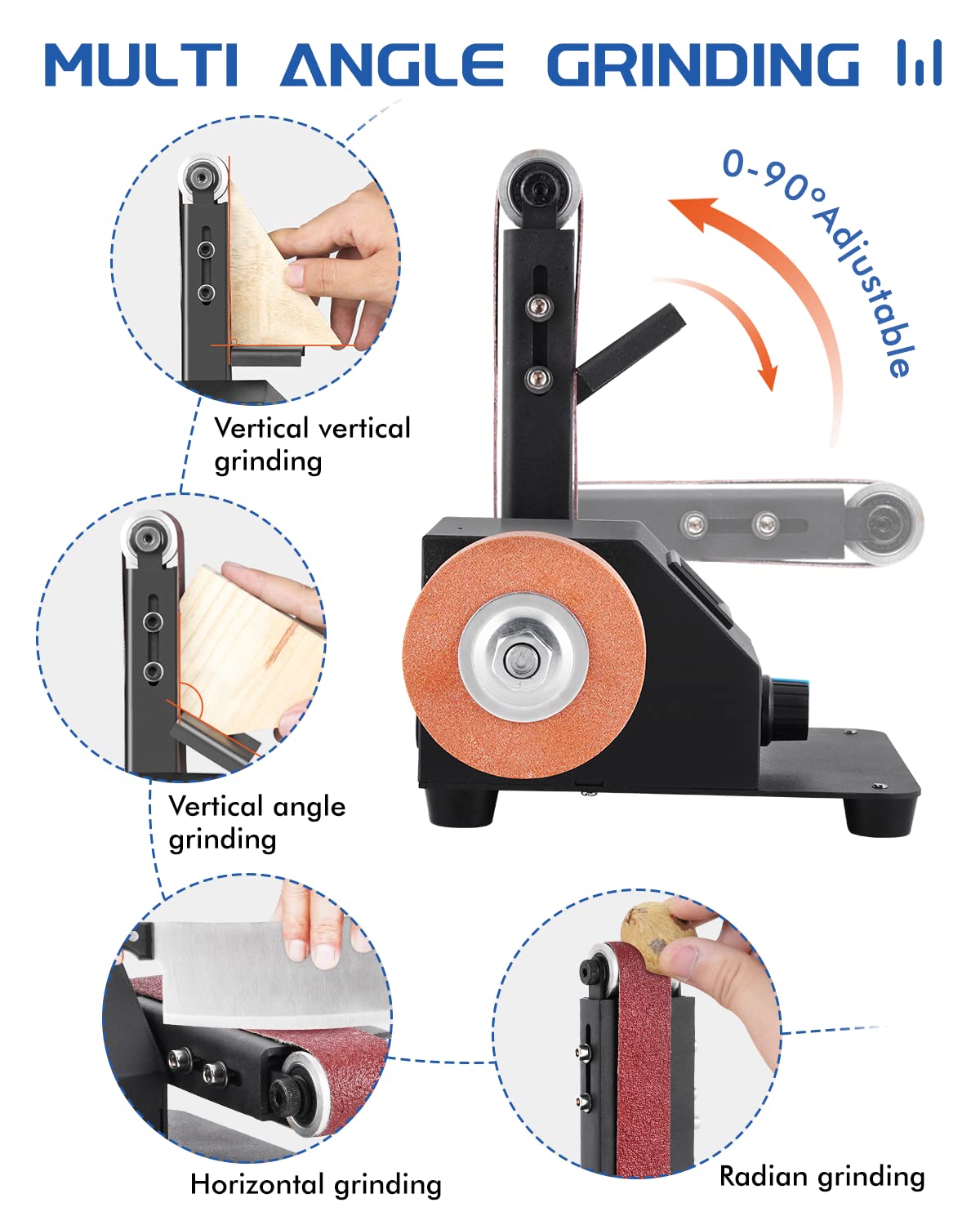 MULTI ANGLE GRINDING

0-90°Adjustable

Vertical vertical grinding

Vertical angle grinding

Horizontal grinding

Radian grinding