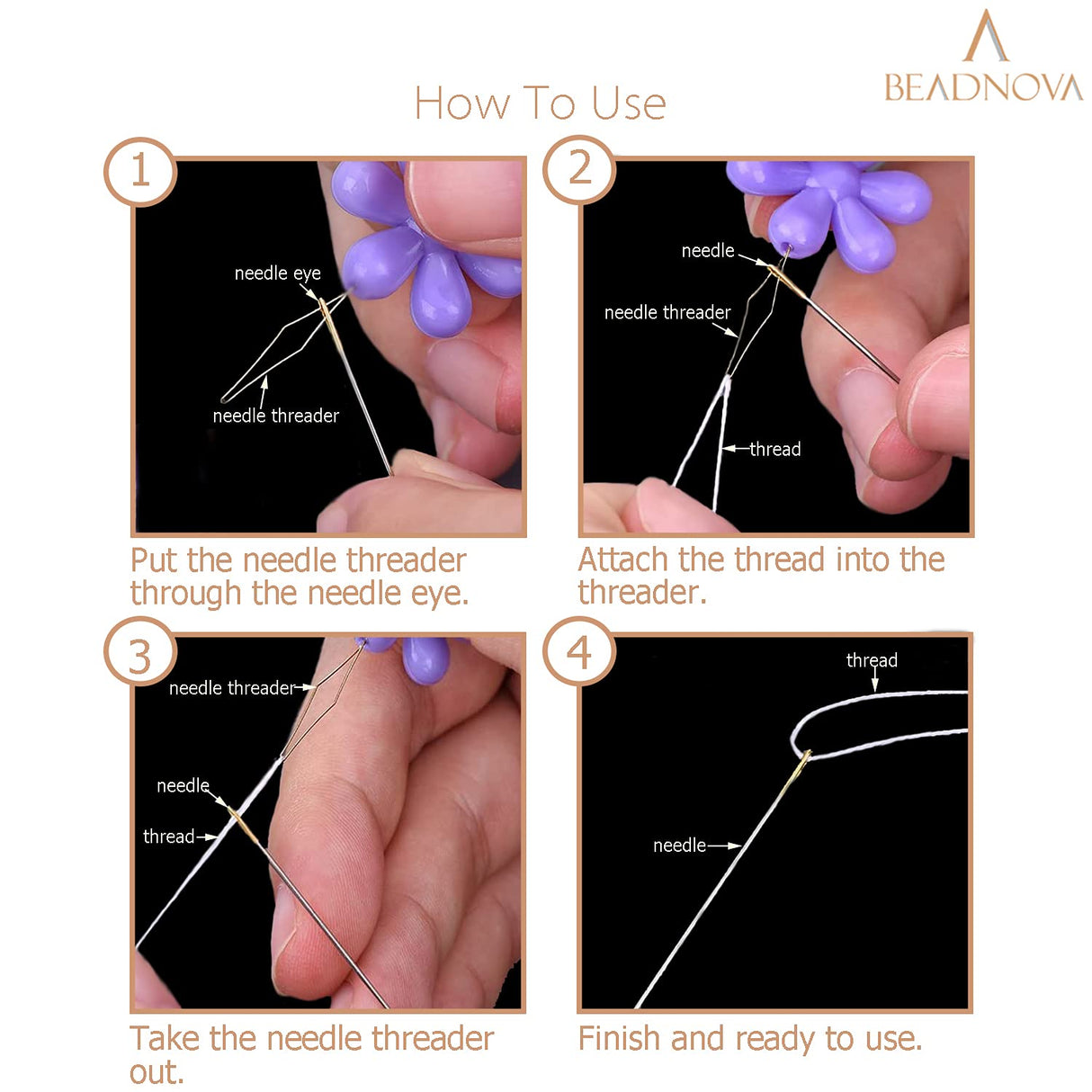 BEADNOVA

How To Use

1

needle eye

needle threader

Put the needle threader through the needle eye.

2

needle

needle threader

thread

Attach the thread into the threader.

3

needle threader

needle

thread

Take the needle threader out.

4

thread

needle

Finish and ready to use.