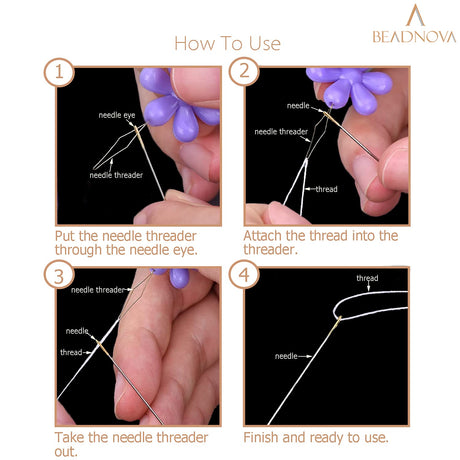 BEADNOVA

How To Use

1

needle eye

needle threader

Put the needle threader through the needle eye.

2

needle

needle threader

thread

Attach the thread into the threader.

3

needle threader

needle

thread

Take the needle threader out.

4

thread

needle

Finish and ready to use.