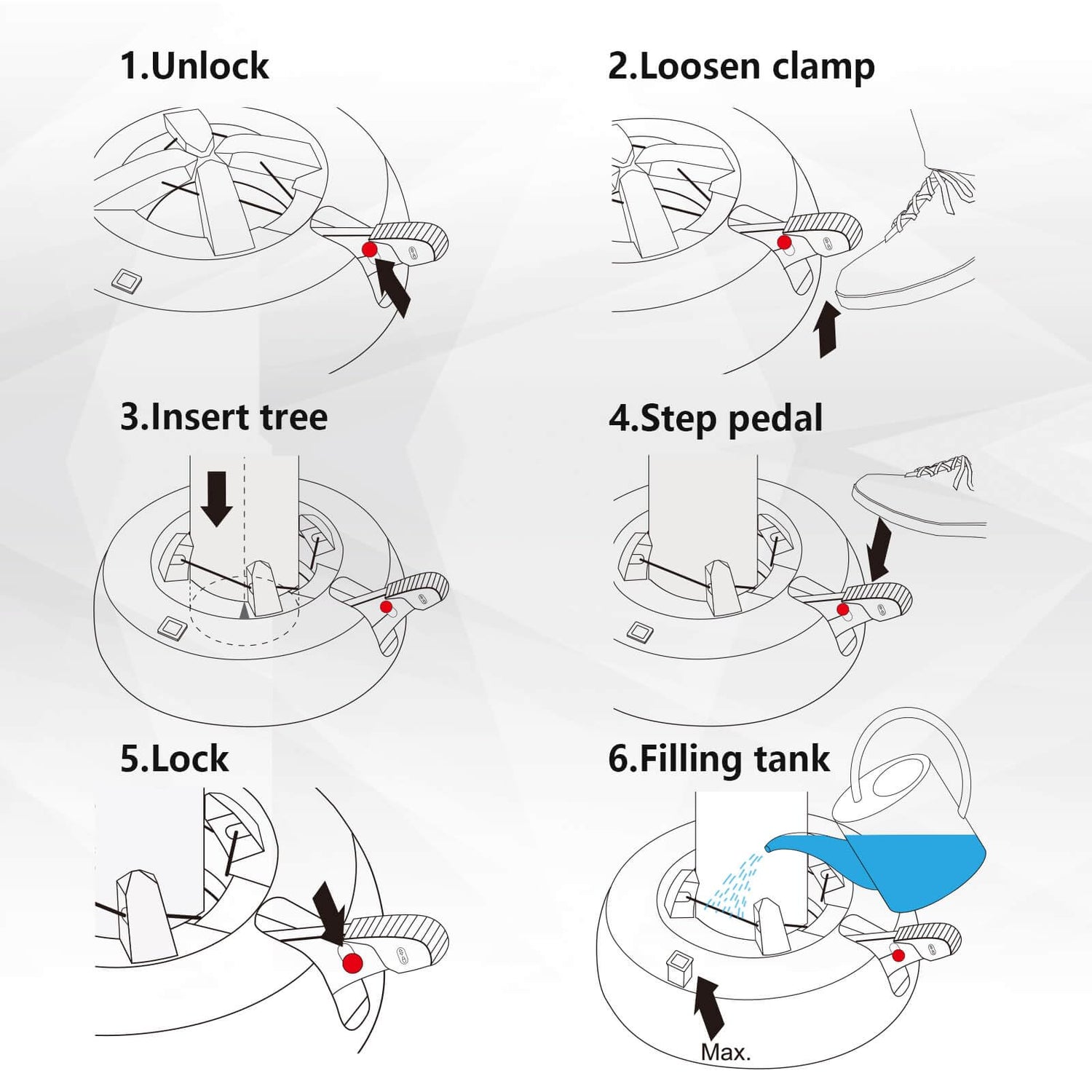 1.Unlock

2.Loosen clamp

3.Insert tree

4.Step pedal

5.Lock

6.Filling tank

Max.