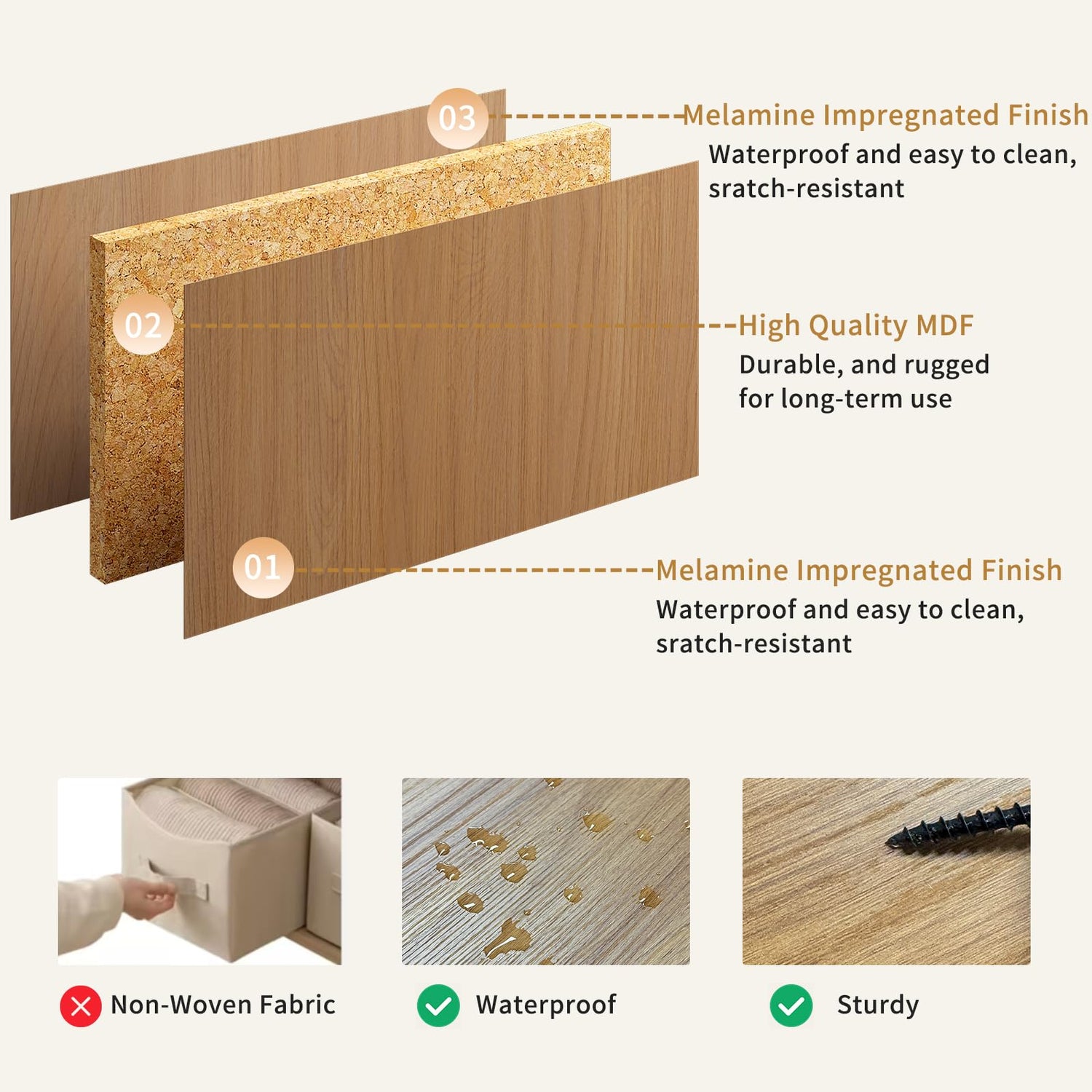 03

Melamine Impregnated Finish

Waterproof and easy to clean, sratch-resistant

02

High Quality MDF

Durable, and rugged for long-term use

01

Melamine Impregnated Finish

Waterproof and easy to clean, sratch-resistant

Non-Woven Fabric

Waterproof

Sturdy