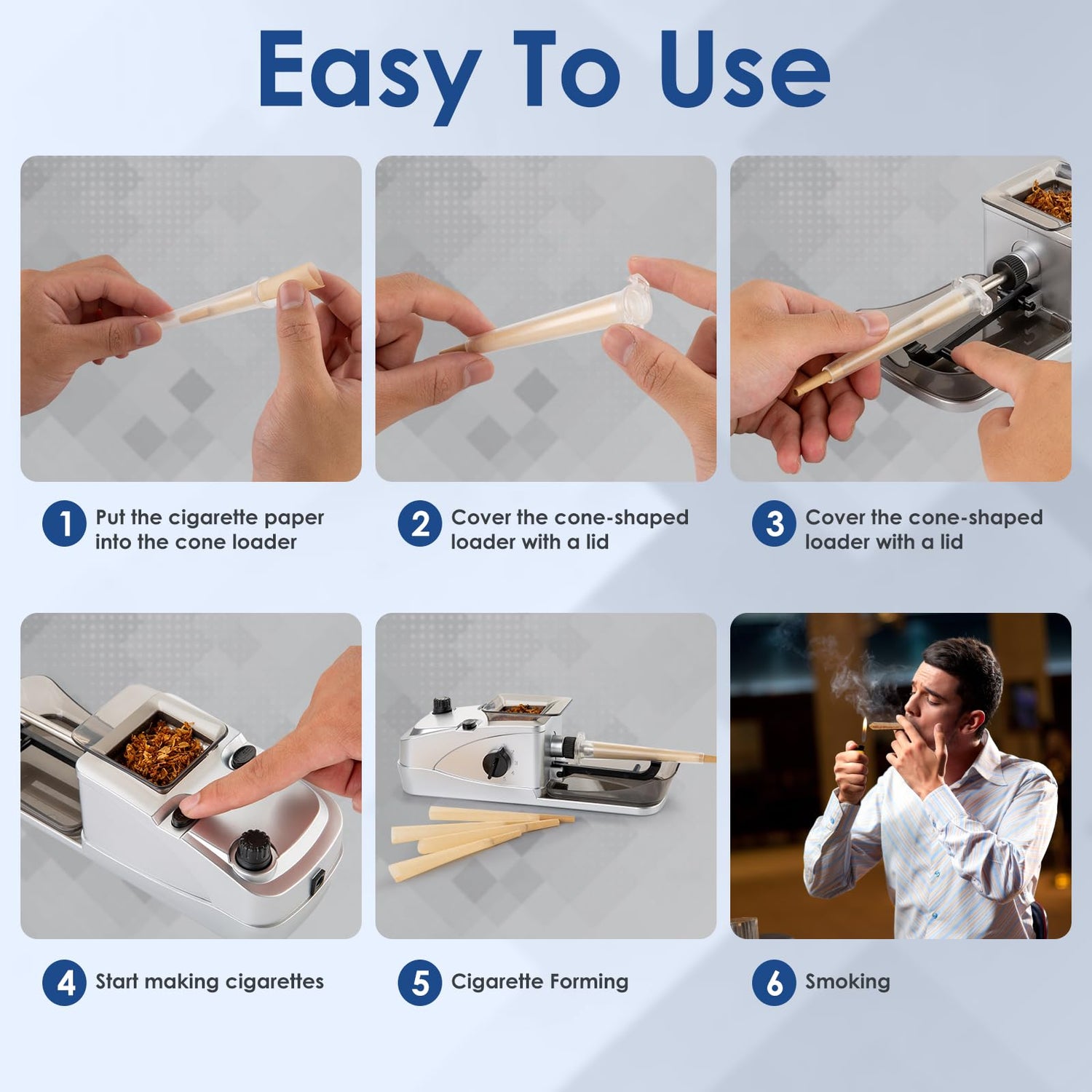 Easy To Use

1 Put the cigarette paper into the cone loader

2 Cover the cone-shaped loader with a lid

3 Cover the cone-shaped loader with a lid

4 Start making cigarettes

5 Cigarette Forming

6 Smoking