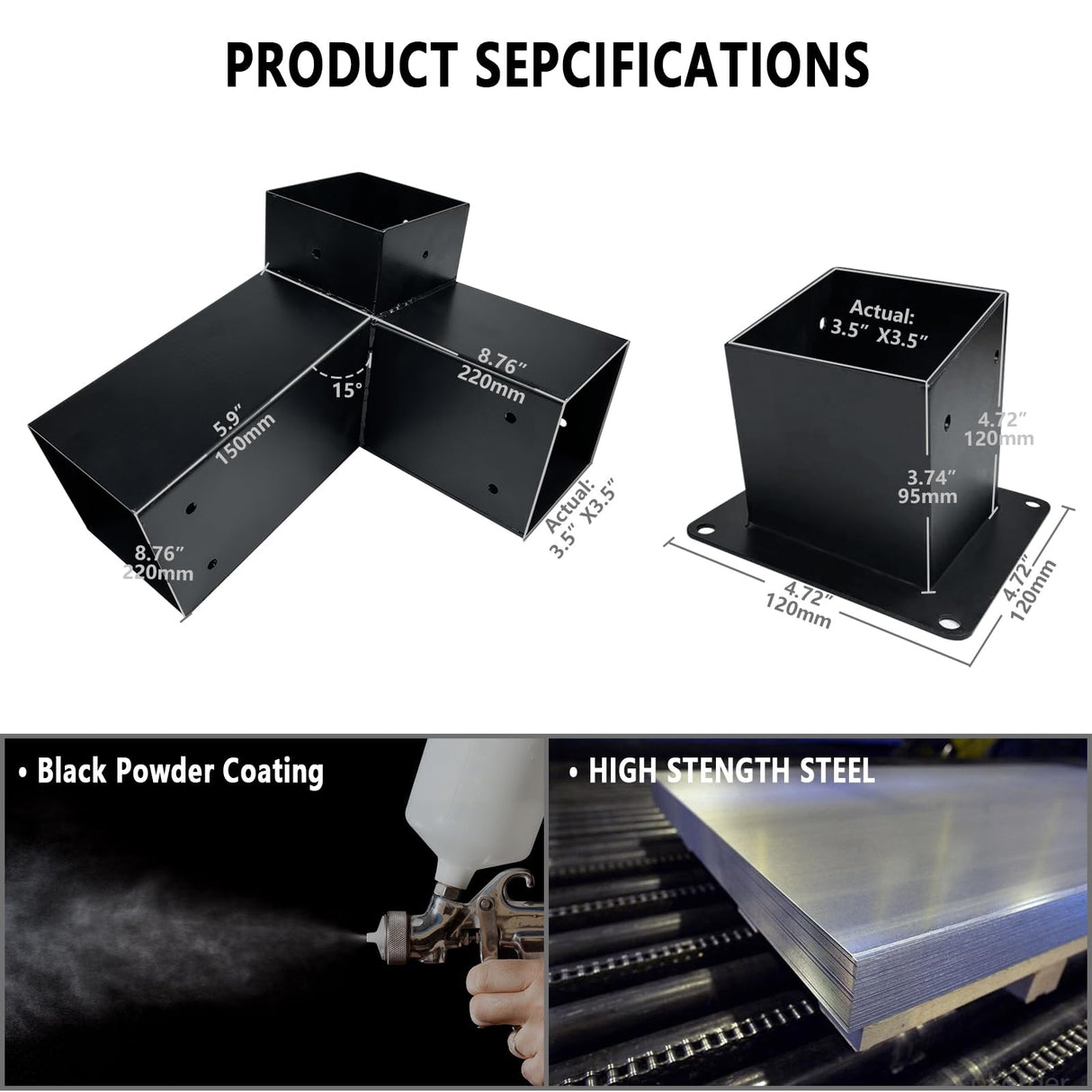 PRODUCT SEPCIFICATIONS

8.76″
220mm

15°

5.9″
150mm

8.76″
220mm

Actual:
3.5″ X3.5″

Actual:
3.5″ X3.5″

4.72″
120mm

3.74″
95mm

4.72″
120mm

4.72″
120mm

• Black Powder Coating

• HIGH STENGTH STEEL