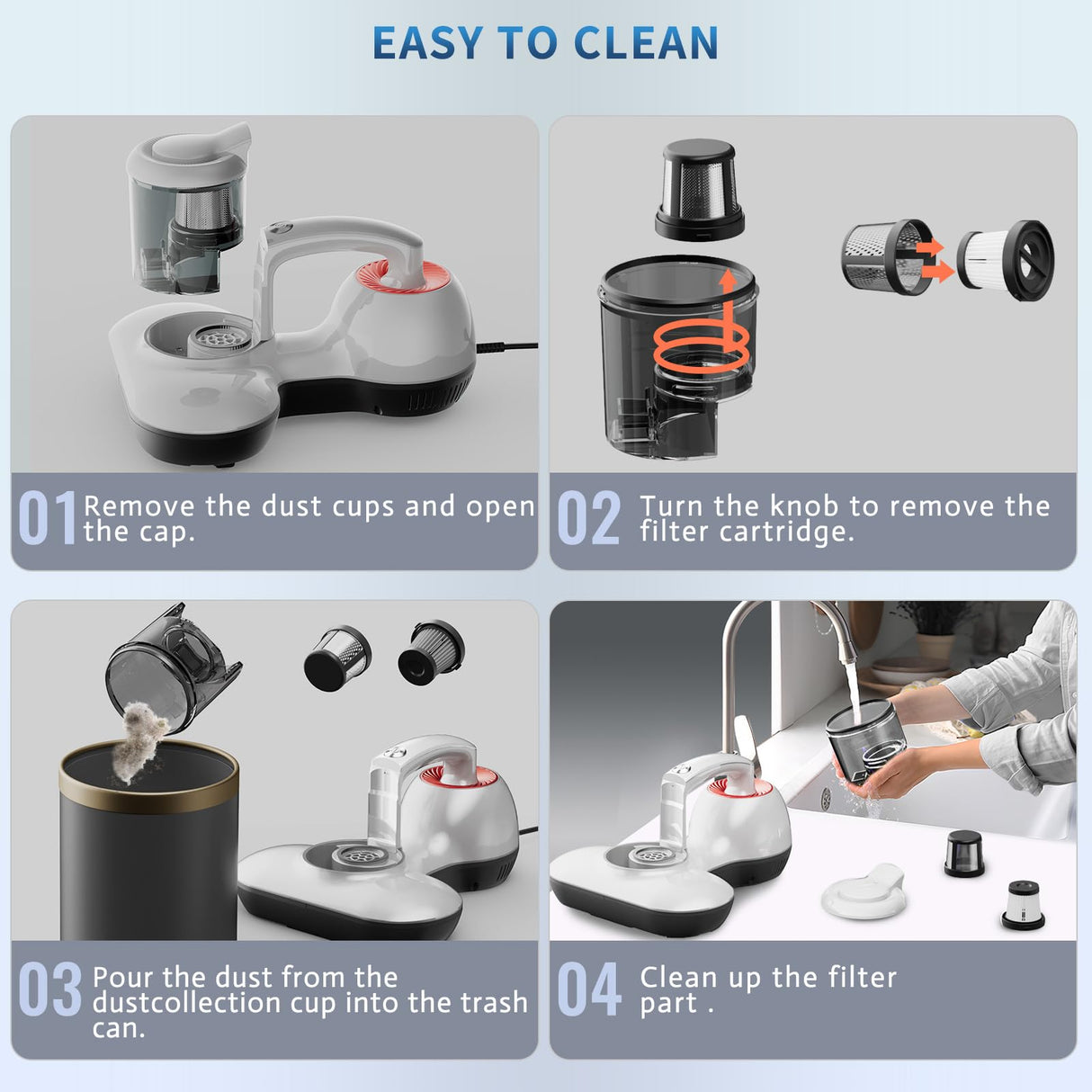 EASY TO CLEAN

01 Remove the dust cups and open the cap.

02 Turn the knob to remove the filter cartridge.

03 Pour the dust from the dustcollection cup into the trash can.

04 Clean up the filter part .