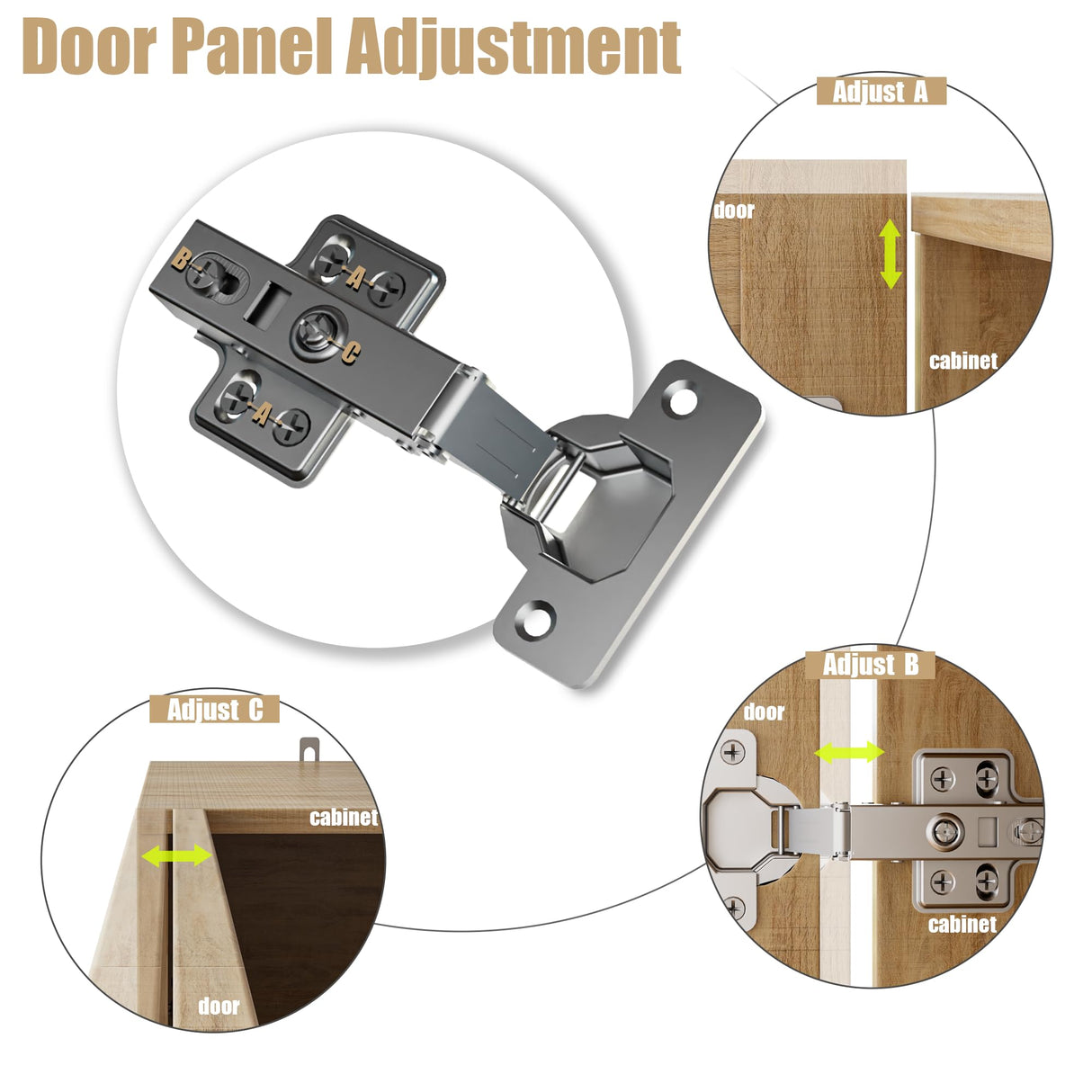 Door Panel Adjustment

B
A
C
A

Adjust A
door
cabinet

Adjust B
door
cabinet

Adjust C
cabinet
door