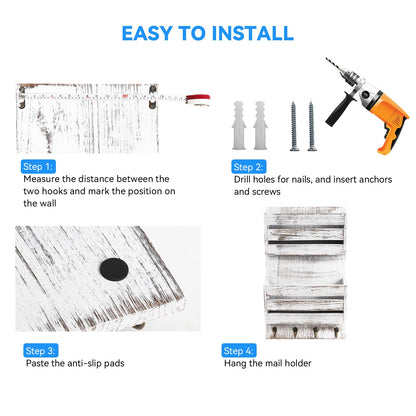 EASY TO INSTALL

Step 1:
Measure the distance between the two hooks and mark the position on the wall

Step 2:
Drill holes for nails, and insert anchors and screws

Step 3:
Paste the anti-slip pads

Step 4:
Hang the mail holder