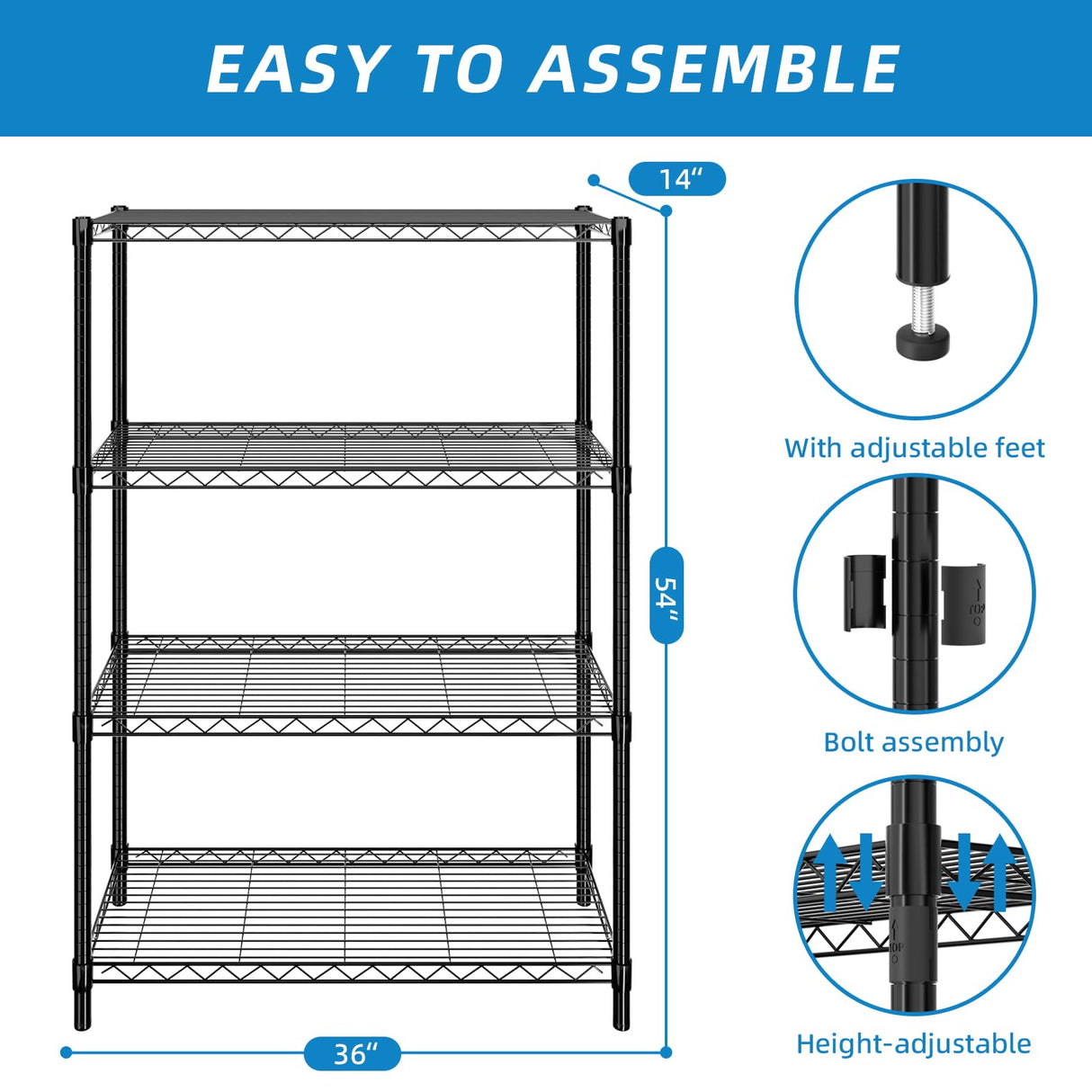 EASY TO ASSEMBLE

14"

54"

36"

With adjustable feet

TOP

Bolt assembly

TOP

Height-adjustable