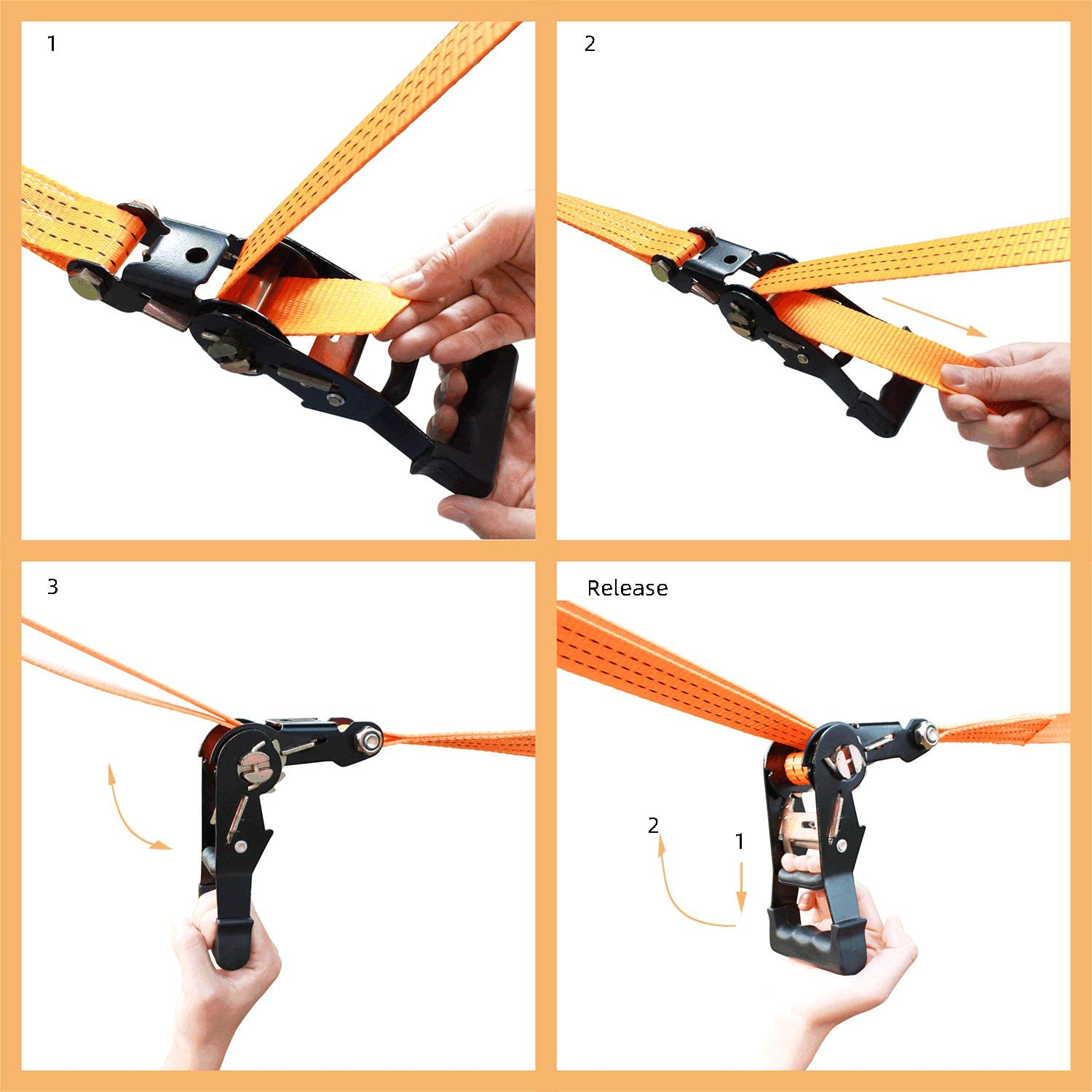 1

2

3

Release

2

1