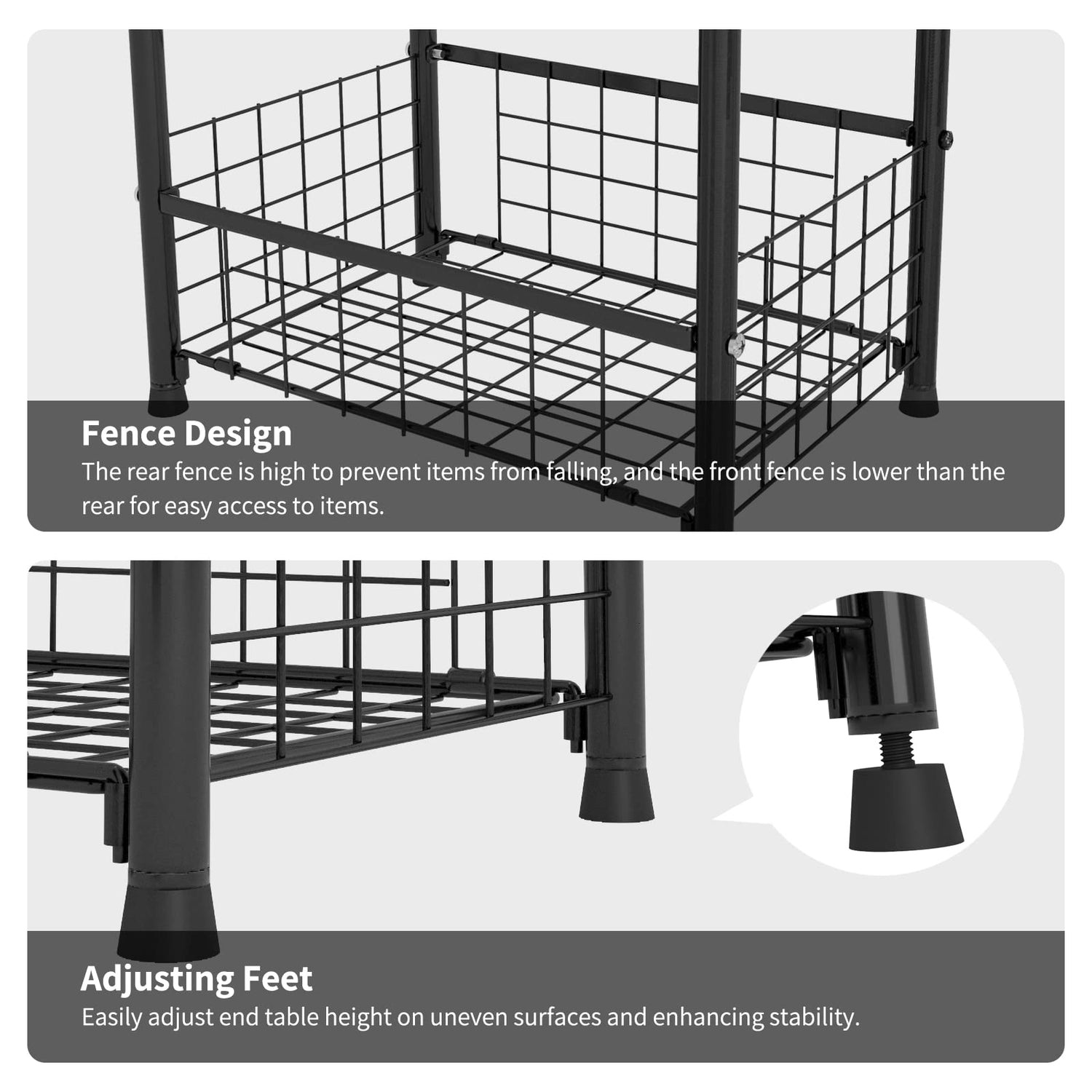 Fence Design
The rear fence is high to prevent items from falling, and the front fence is lower than the rear for easy access to items.

Adjusting Feet
Easily adjust end table height on uneven surfaces and enhancing stability.