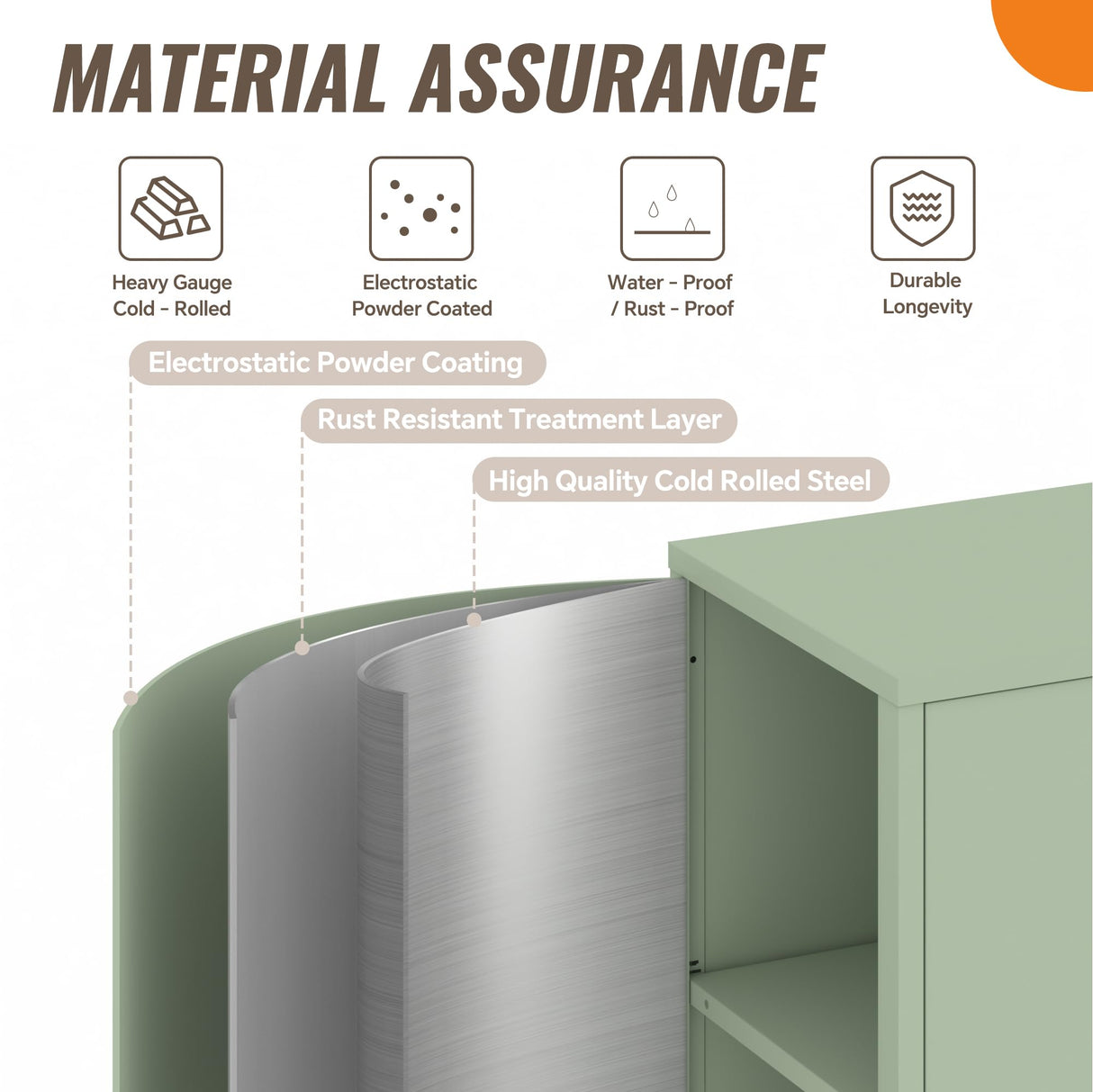 MATERIAL ASSURANCE

Heavy Gauge Cold - Rolled

Electrostatic Powder Coated

Water - Proof / Rust - Proof

Durable Longevity

Electrostatic Powder Coating

Rust Resistant Treatment Layer

High Quality Cold Rolled Steel