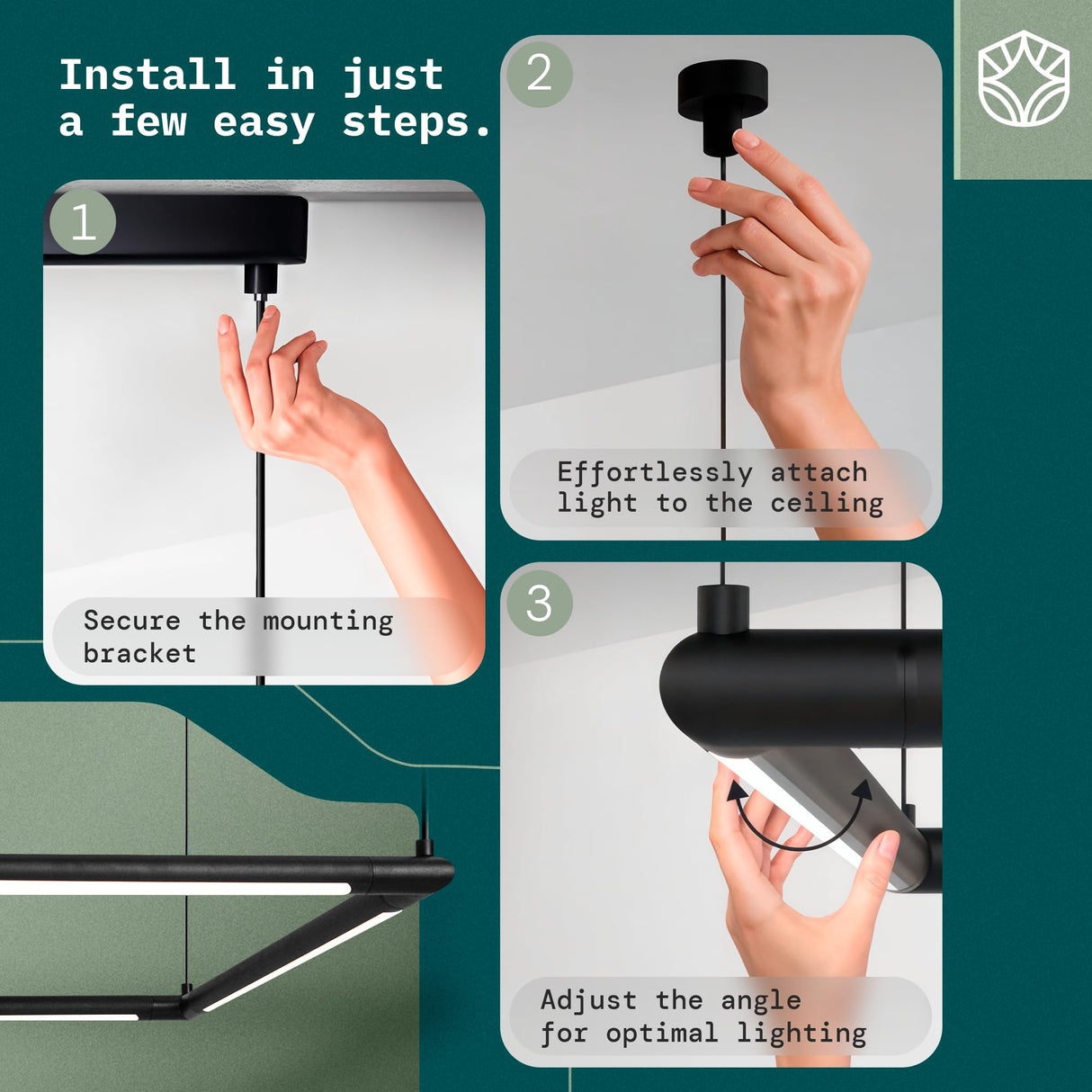 Install in just a few easy steps.

1

Secure the mounting bracket

2

Effortlessly attach light to the ceiling

3

Adjust the angle for optimal lighting