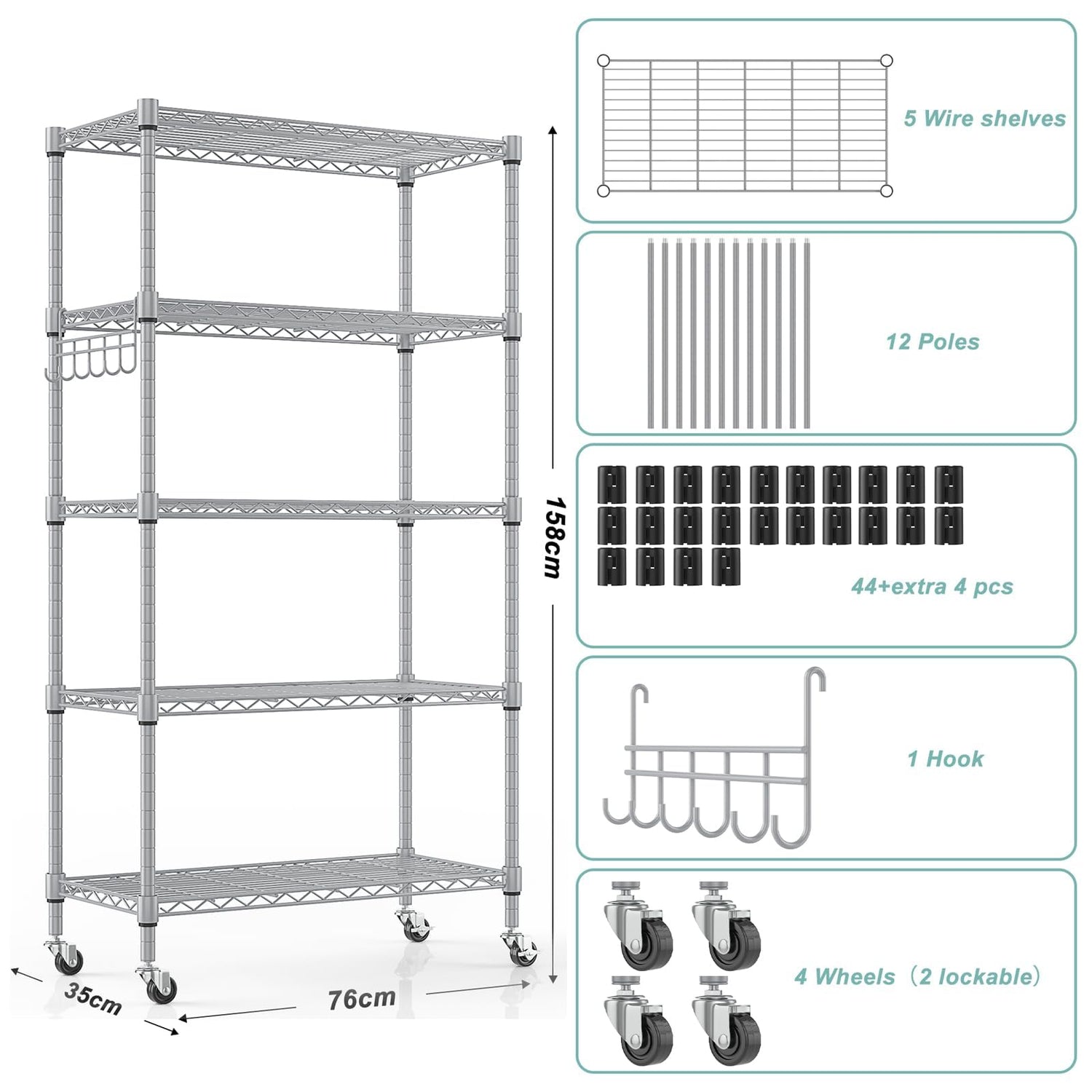 158cm

35cm

76cm

5 Wire shelves

12 Poles

44+extra 4 pcs

1 Hook

4 Wheels（2 lockable）