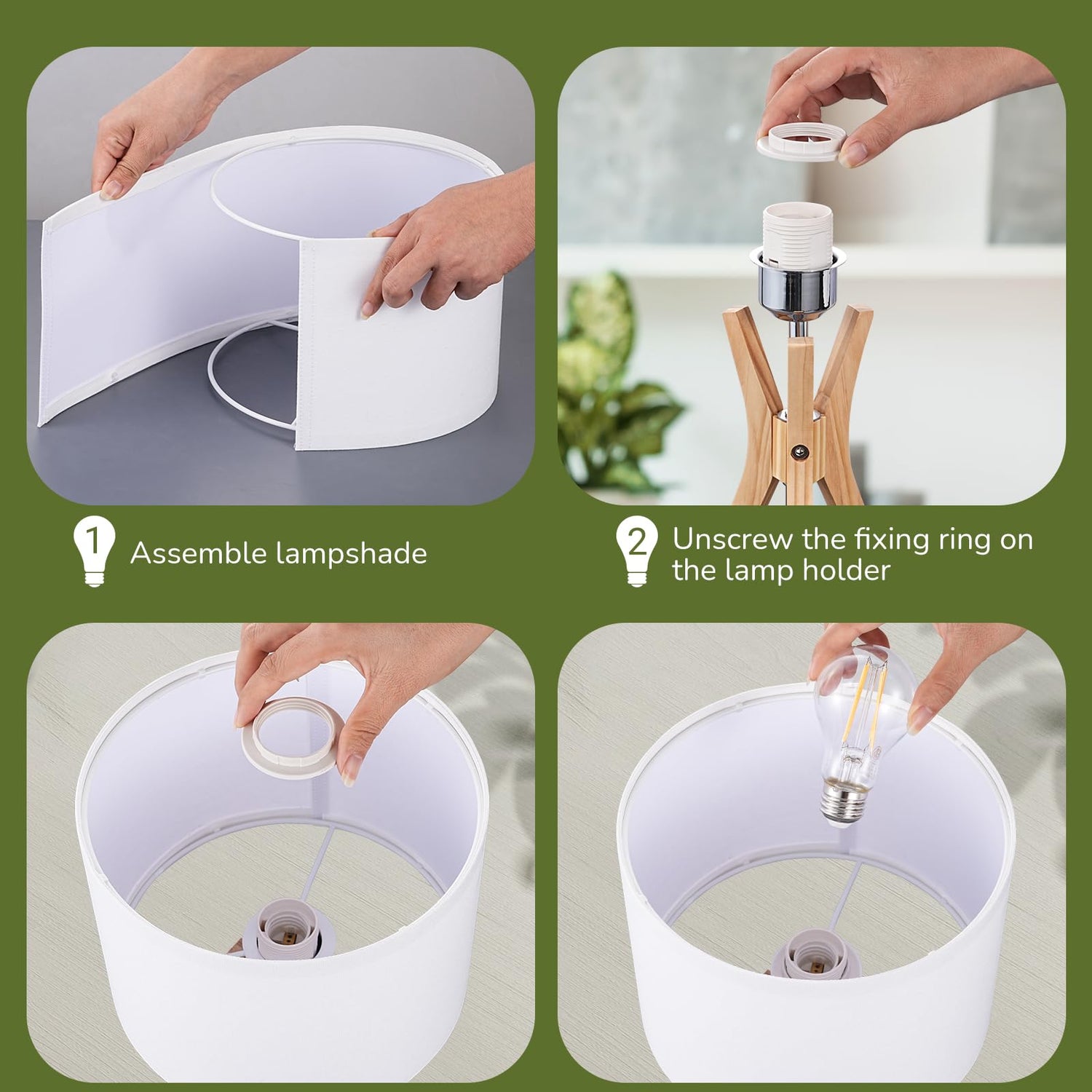 1 Assemble lampshade

2 Unscrew the fixing ring on the lamp holder