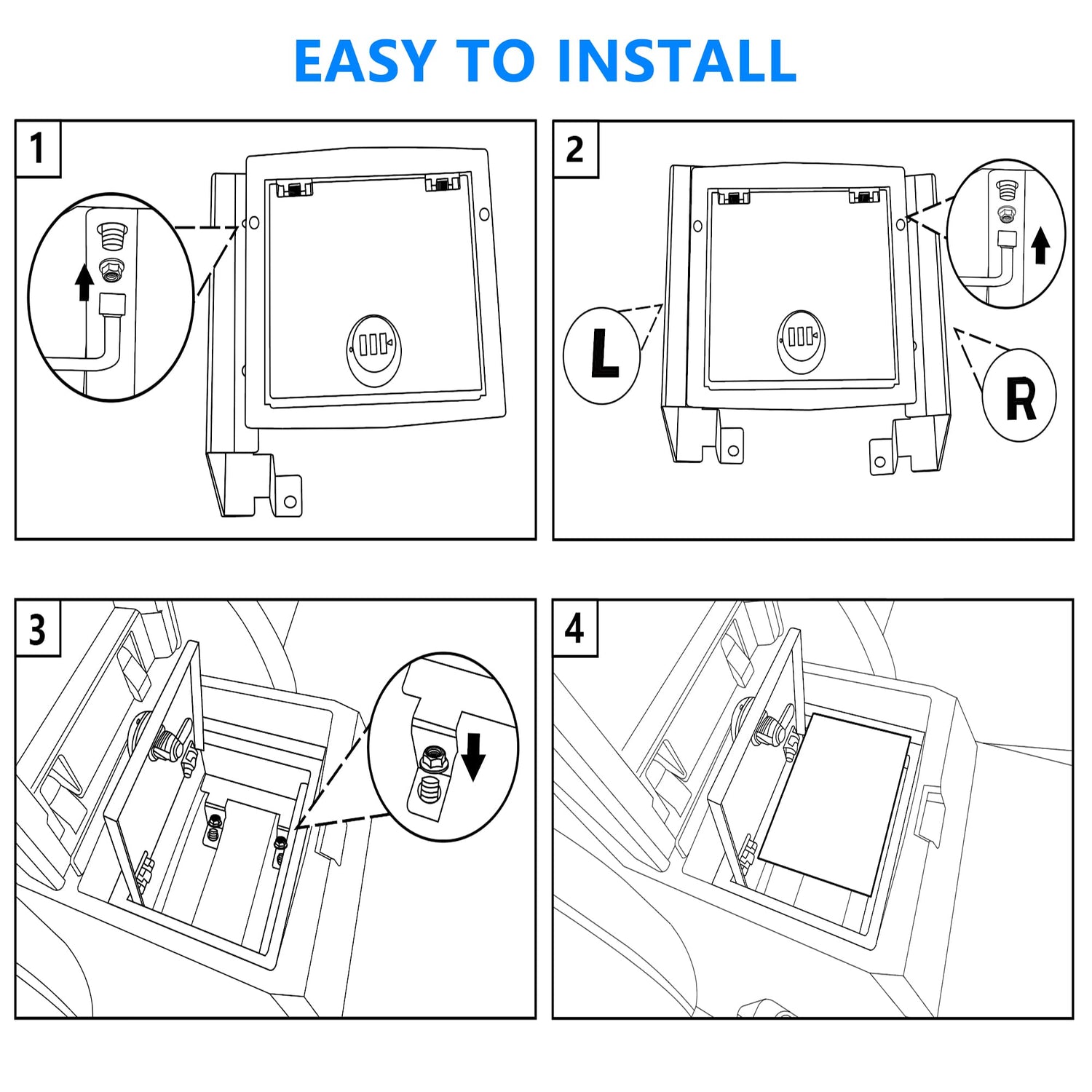 EASY TO INSTALL

1

2

L

R

3

4