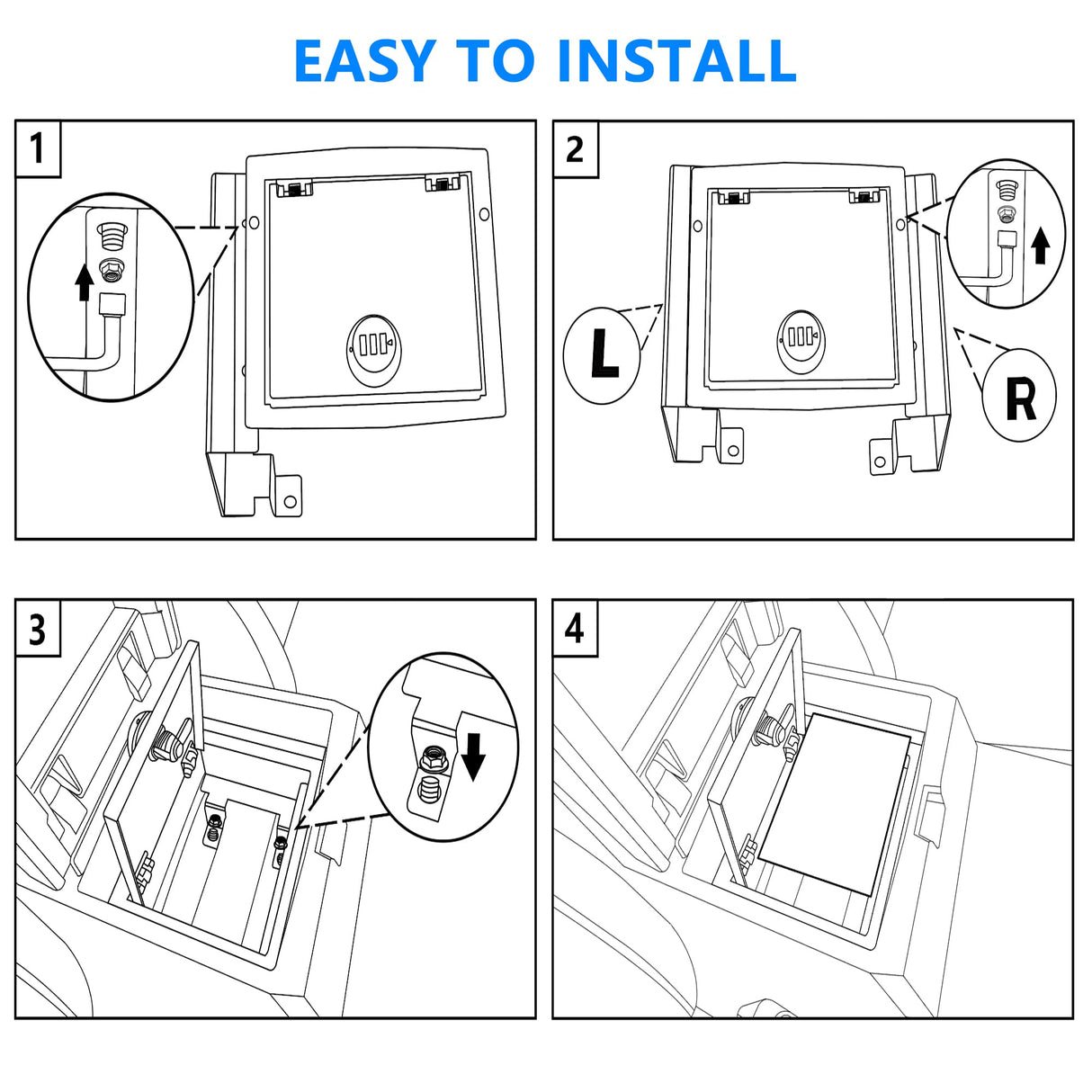 EASY TO INSTALL

1

2

L

R

3

4