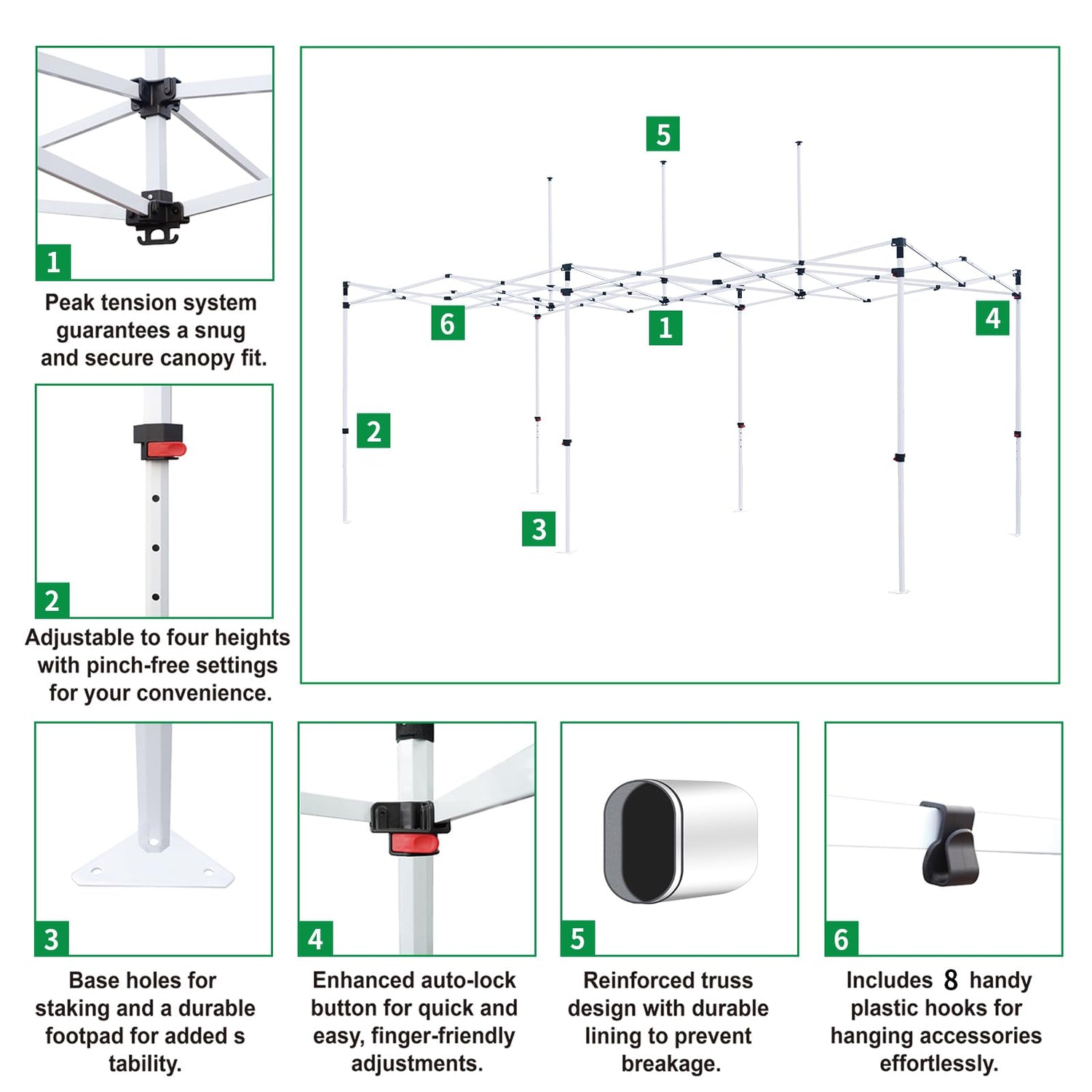 1

Peak tension system guarantees a snug and secure canopy fit.

2

Adjustable to four heights with pinch-free settings for your convenience.

5

6

1

4

2

3

3

Base holes for staking and a durable footpad for added s tability.

4

Enhanced auto-lock button for quick and easy, finger-friendly adjustments.

5

Reinforced truss design with durable lining to prevent breakage.

6

Includes 8 handy plastic hooks for hanging accessories effortlessly.