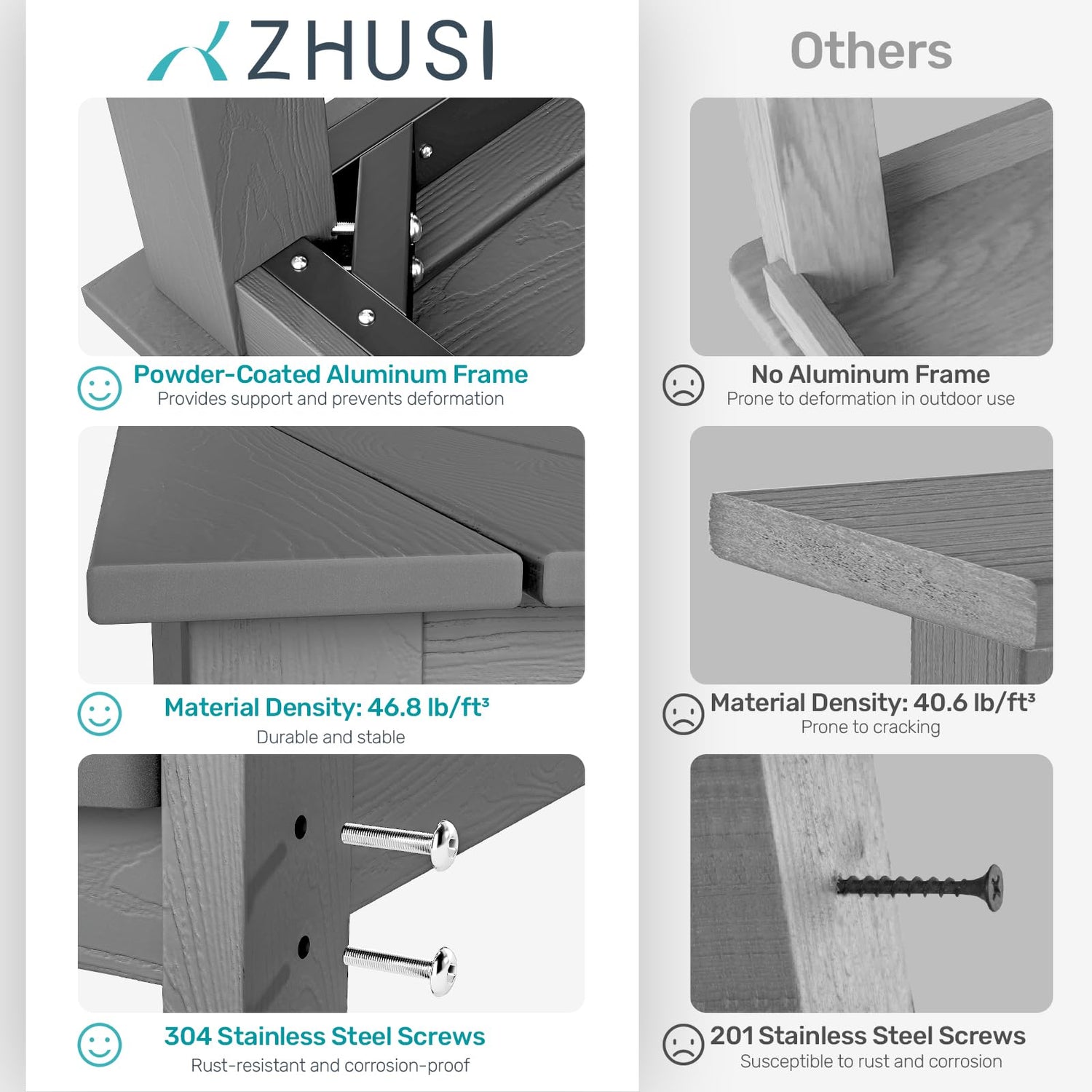 ZHUSI

Powder-Coated Aluminum Frame
Provides support and prevents deformation

Material Density: 46.8 lb/ft³
Durable and stable

304 Stainless Steel Screws
Rust-resistant and corrosion-proof

Others

No Aluminum Frame
Prone to deformation in outdoor use

Material Density: 40.6 lb/ft³
Prone to cracking

201 Stainless Steel Screws
Susceptible to rust and corrosion