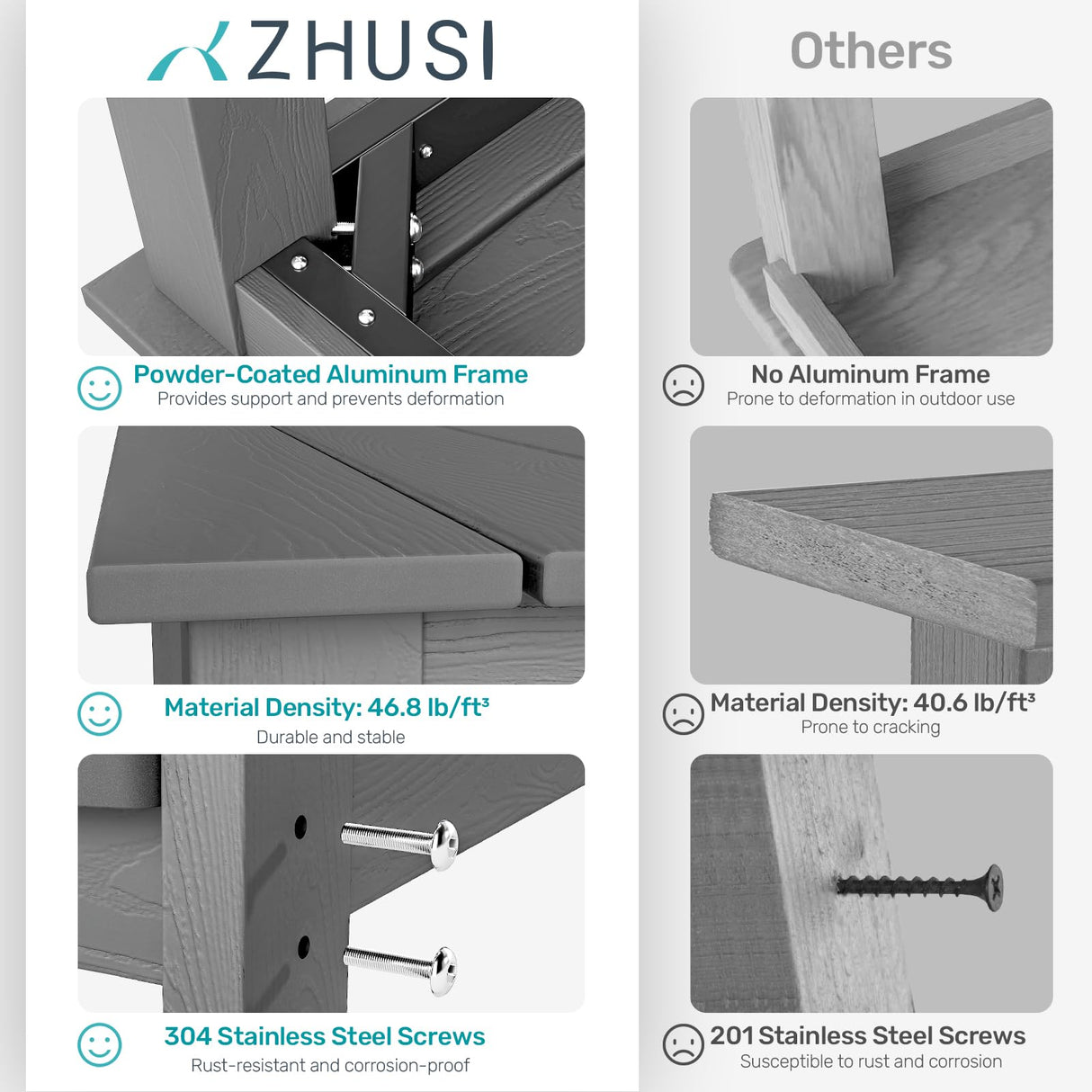 ZHUSI

Powder-Coated Aluminum Frame
Provides support and prevents deformation

Material Density: 46.8 lb/ft³
Durable and stable

304 Stainless Steel Screws
Rust-resistant and corrosion-proof

Others

No Aluminum Frame
Prone to deformation in outdoor use

Material Density: 40.6 lb/ft³
Prone to cracking

201 Stainless Steel Screws
Susceptible to rust and corrosion