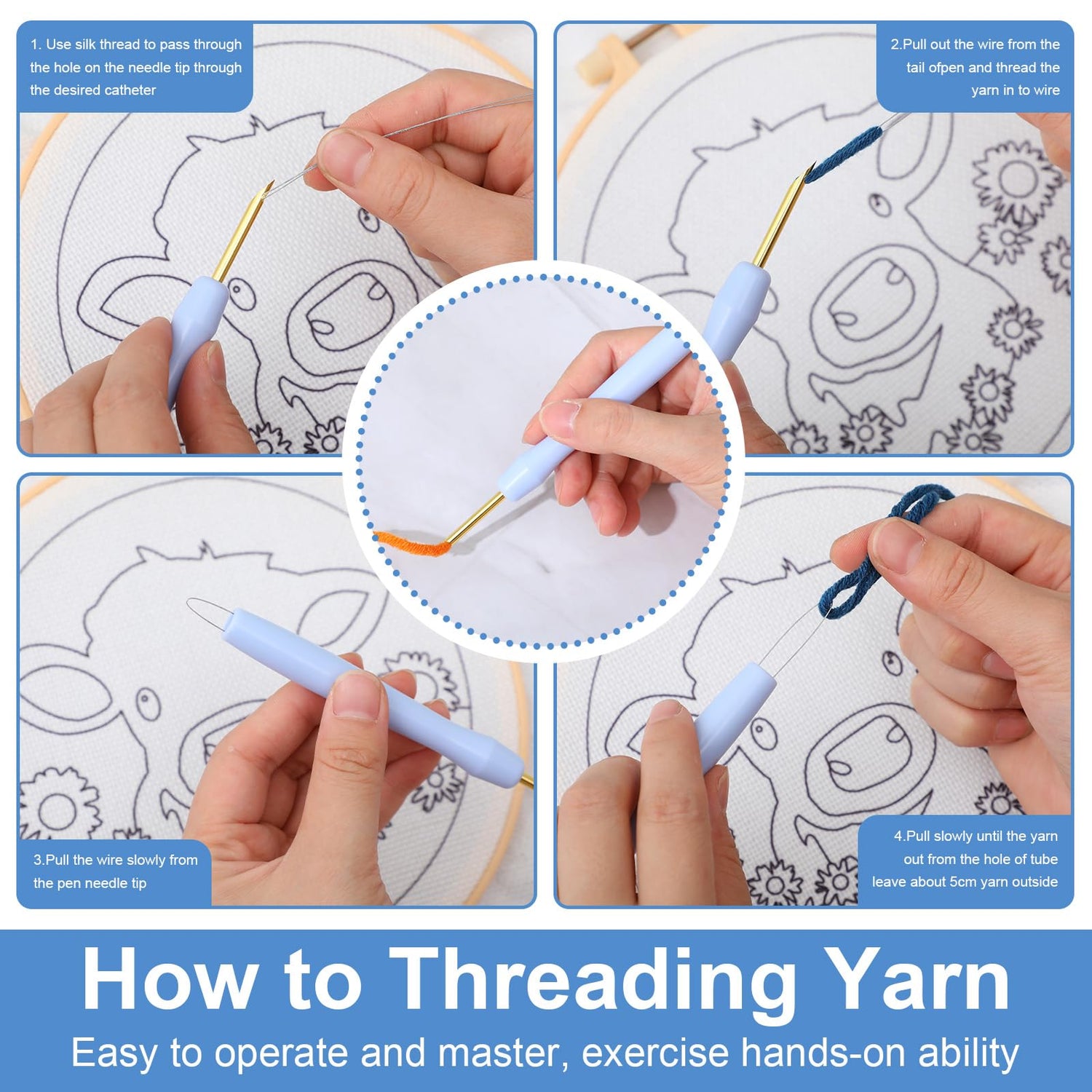 1. Use silk thread to pass through the hole on the needle tip through the desired catheter

2.Pull out the wire from the tail ofpen and thread the yarn in to wire

3.Pull the wire slowly from the pen needle tip

4.Pull slowly until the yarn out from the hole of tube leave about 5cm yarn outside

How to Threading Yarn

Easy to operate and master, exercise hands-on ability