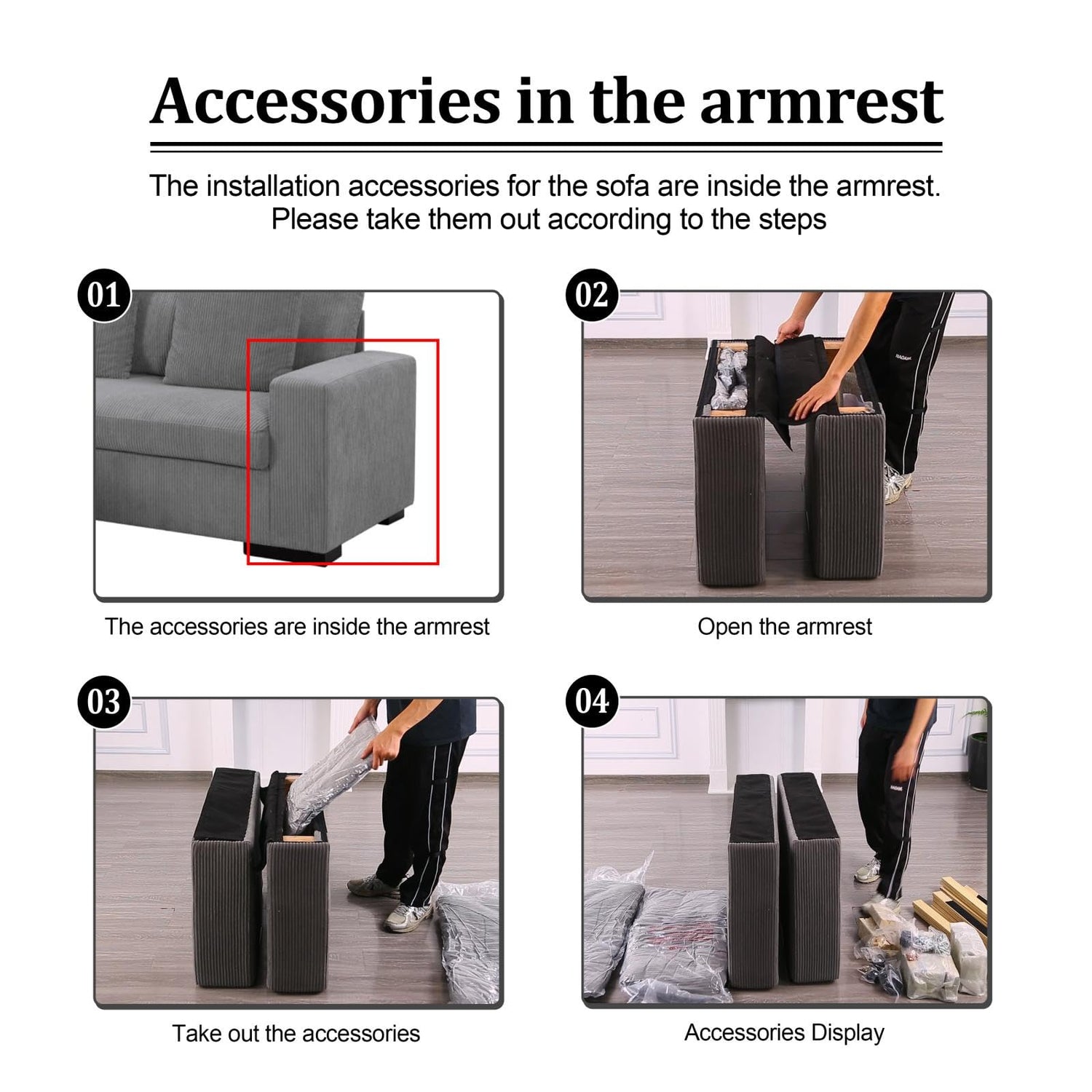 Accessories in the armrest

The installation accessories for the sofa are inside the armrest. Please take them out according to the steps

01

The accessories are inside the armrest

02

Open the armrest

03

Take out the accessories

04

Accessories Display