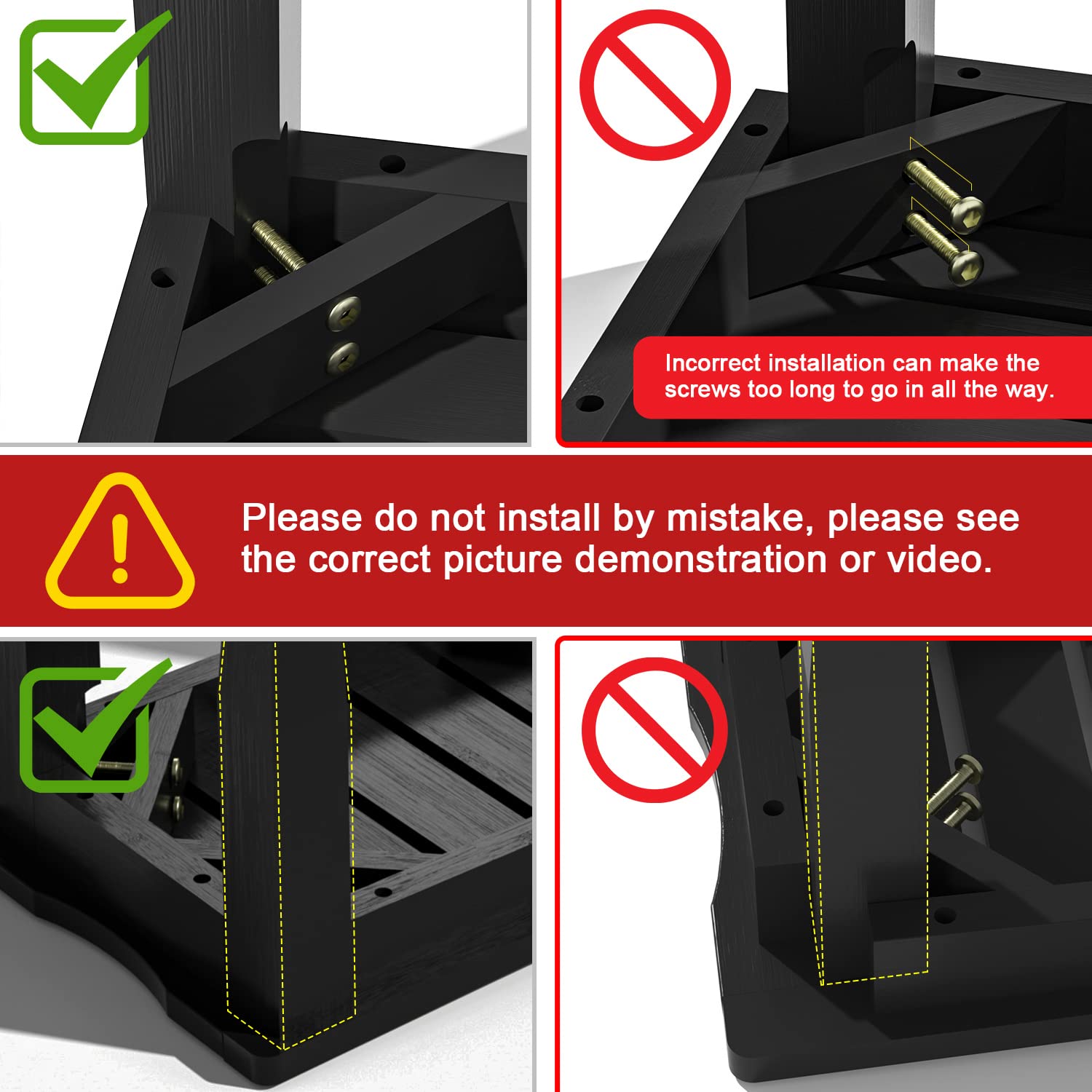 Incorrect installation can make the screws too long to go in all the way.

Please do not install by mistake, please see the correct picture demonstration or video.