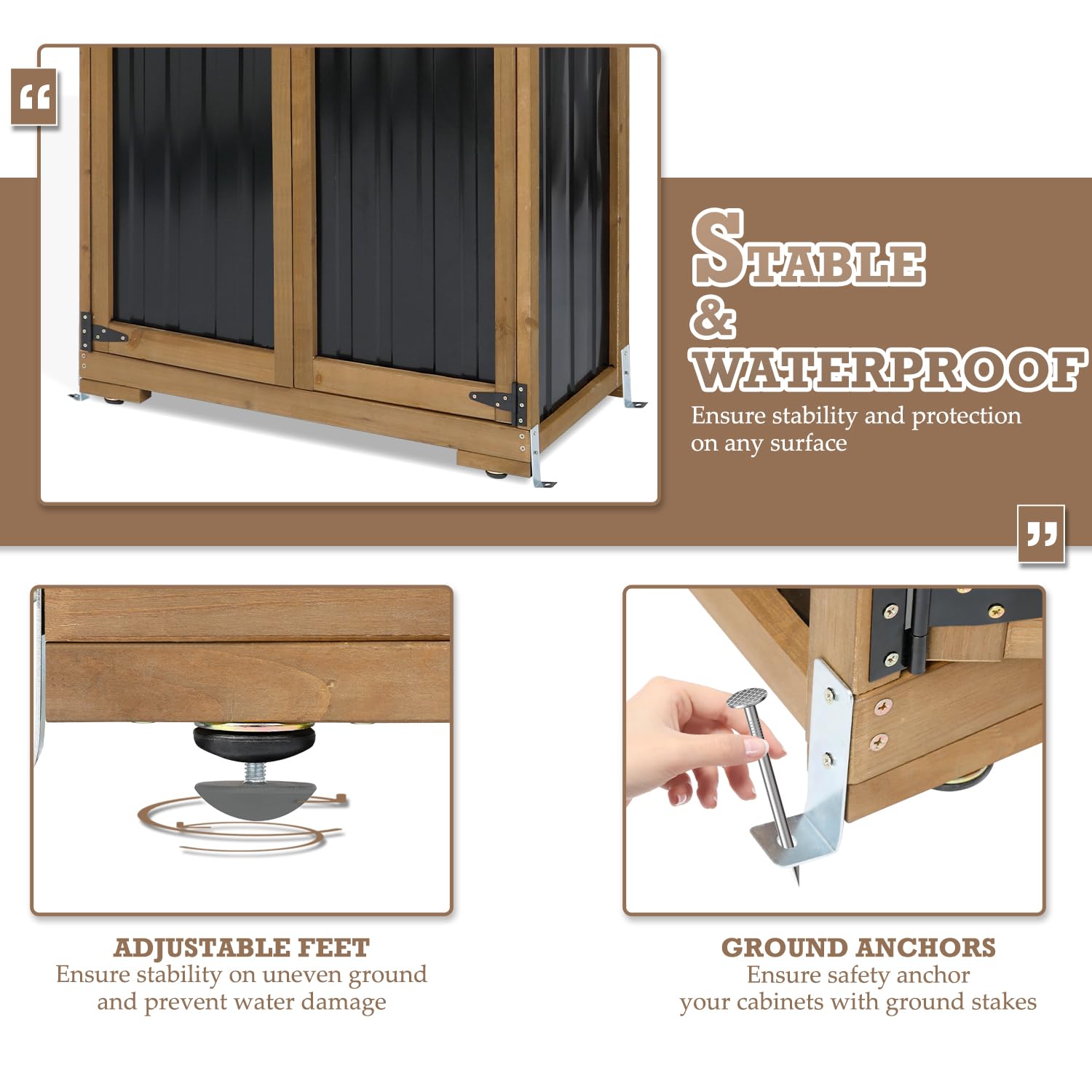 “

STABLE & WATERPROOF
Ensure stability and protection on any surface

”

ADJUSTABLE FEET
Ensure stability on uneven ground and prevent water damage

GROUND ANCHORS
Ensure safety anchor your cabinets with ground stakes