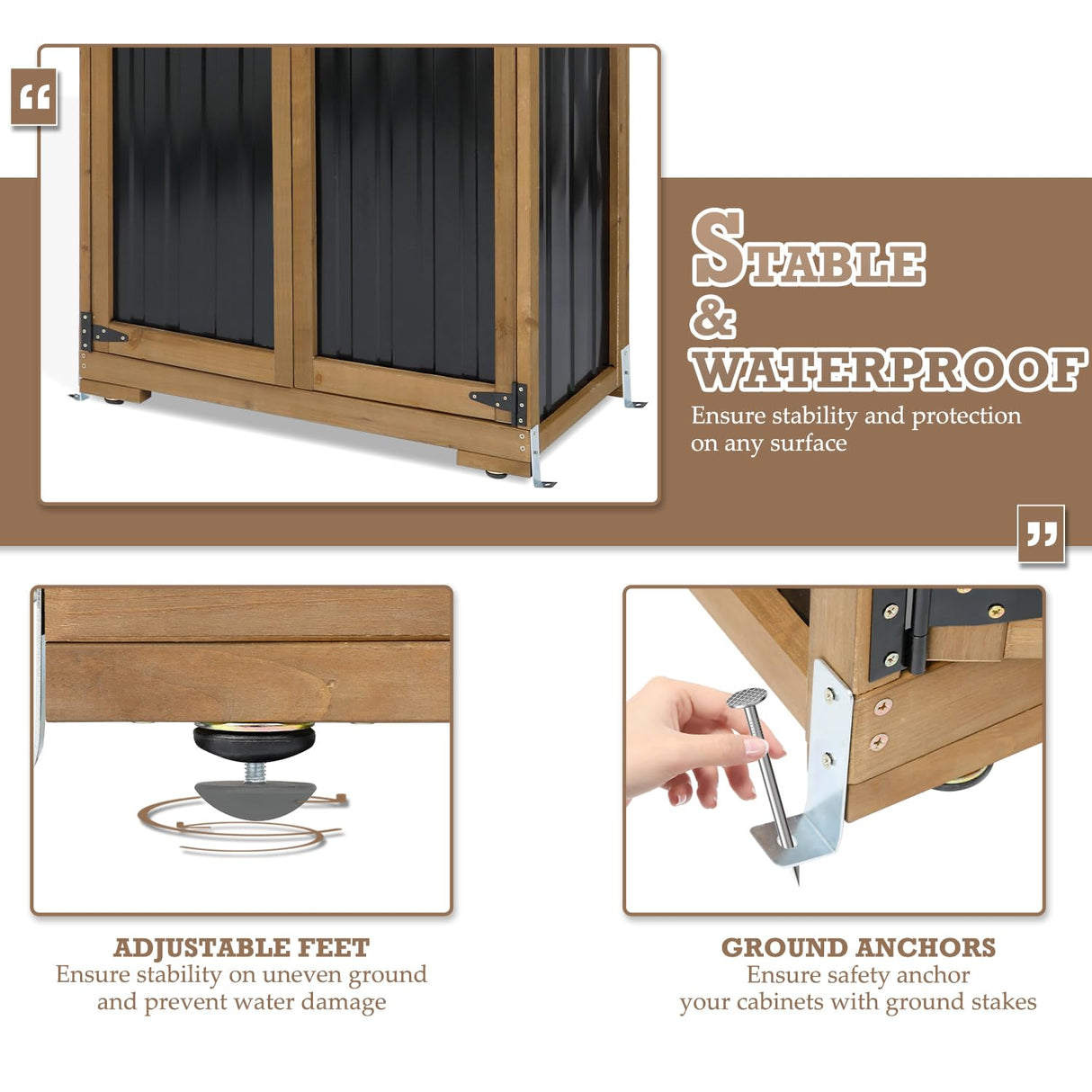 “

STABLE
&
WATERPROOF

Ensure stability and protection on any surface

”

ADJUSTABLE FEET
Ensure stability on uneven ground and prevent water damage

GROUND ANCHORS
Ensure safety anchor your cabinets with ground stakes