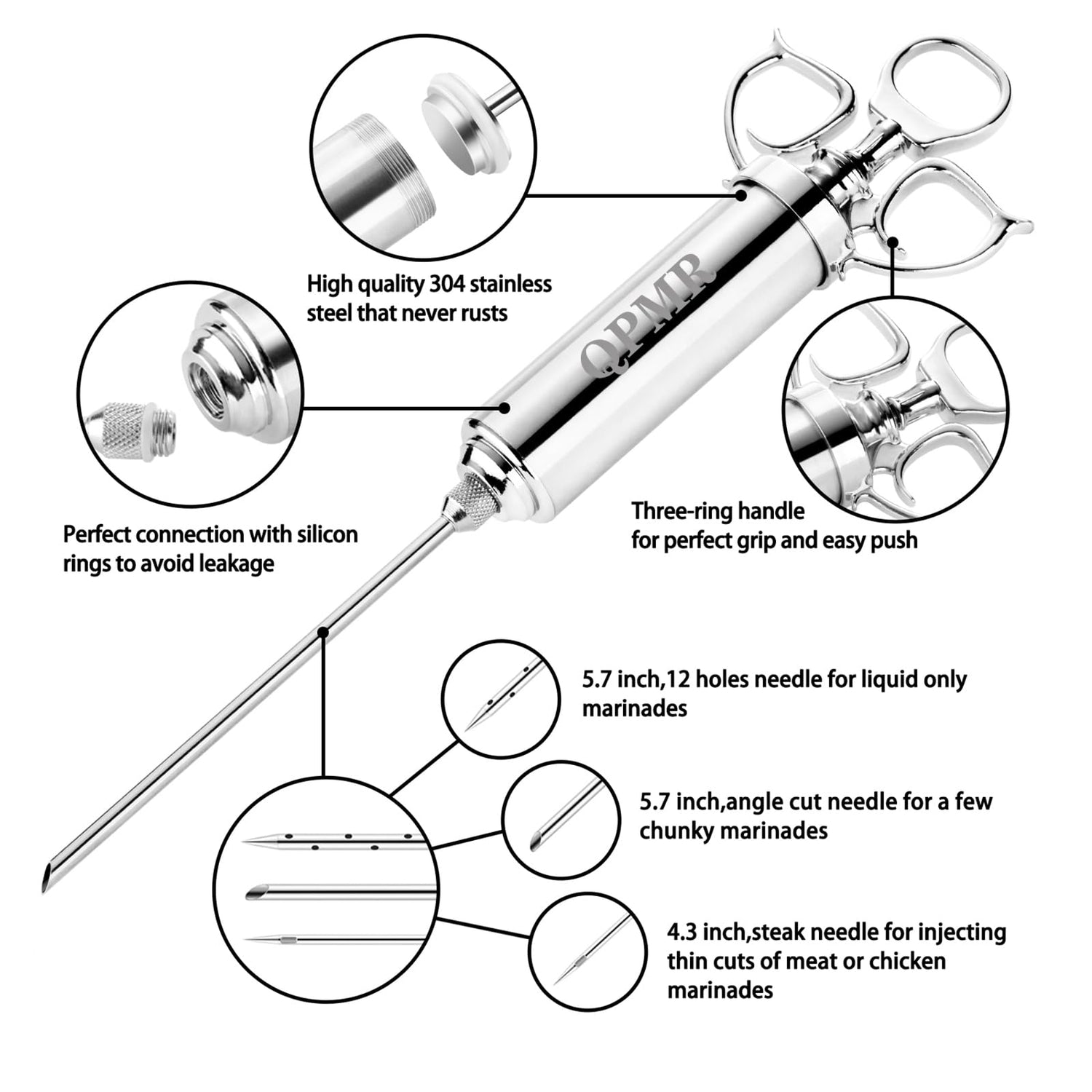 High quality 304 stainless steel that never rusts

QPMR

Perfect connection with silicon rings to avoid leakage

Three-ring handle
for perfect grip and easy push

5.7 inch,12 holes needle for liquid only marinades

5.7 inch,angle cut needle for a few chunky marinades

4.3 inch,steak needle for injecting thin cuts of meat or chicken marinades