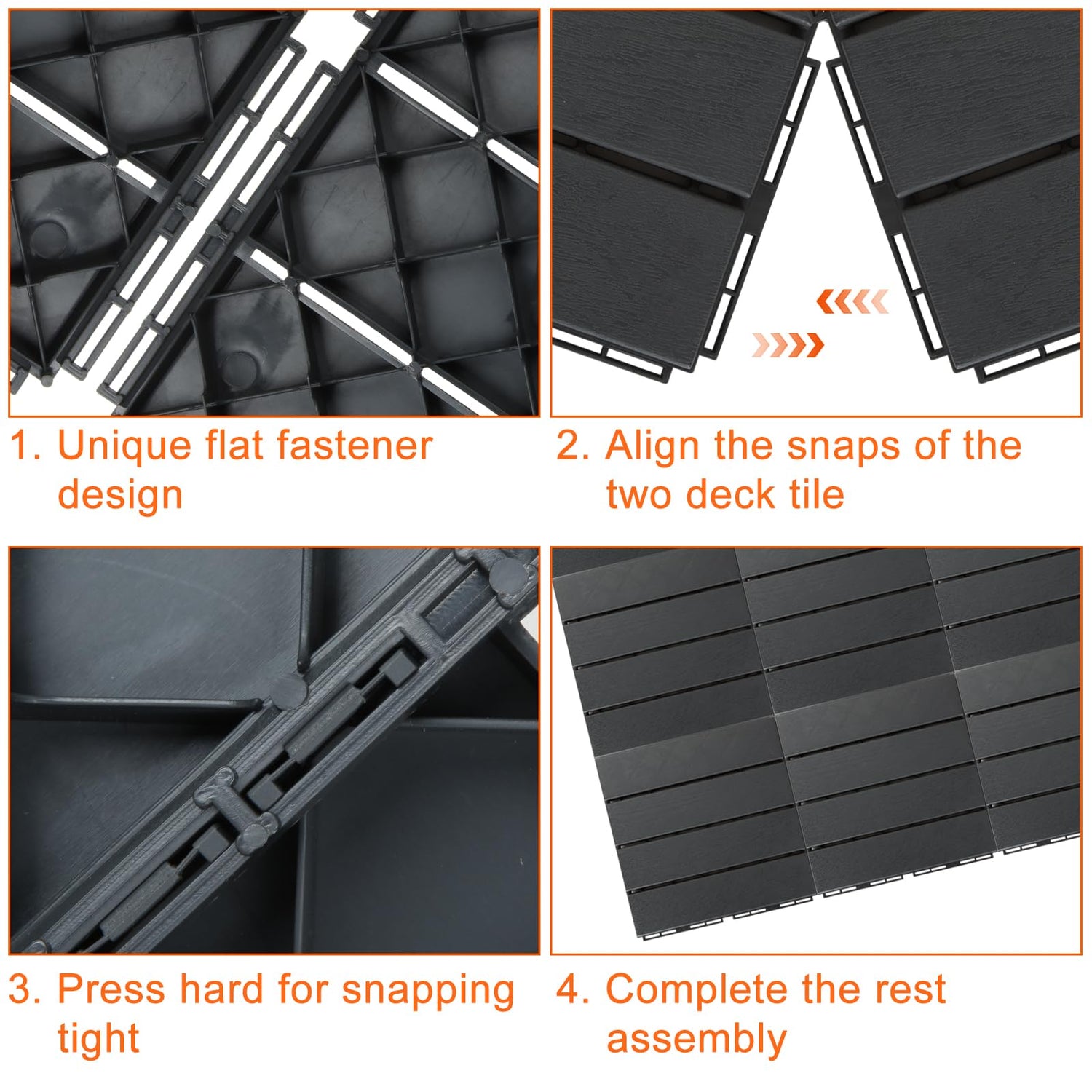 1. Unique flat fastener design

2. Align the snaps of the two deck tile

3. Press hard for snapping tight

4. Complete the rest assembly