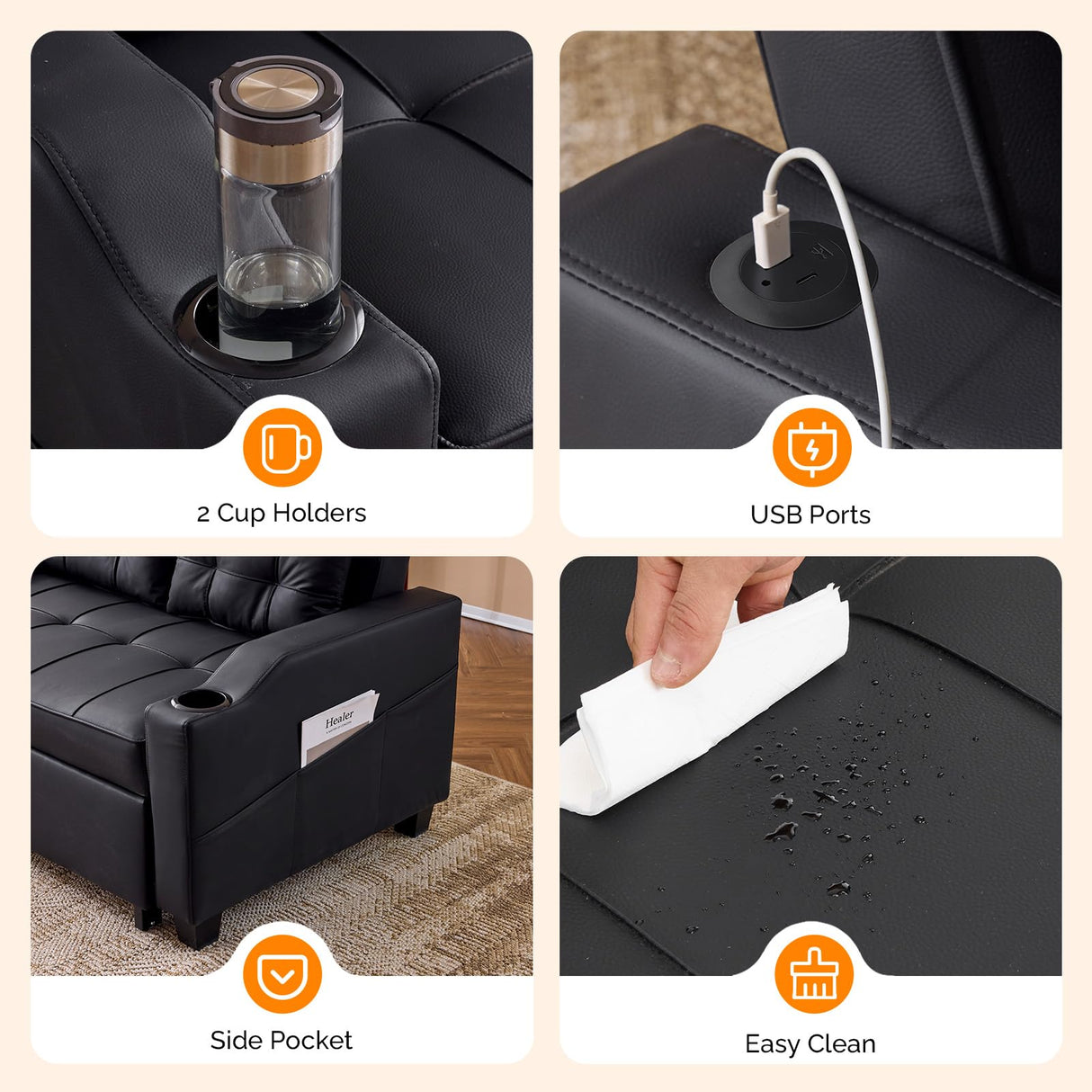 2 Cup Holders

USB Ports

Healer

Side Pocket

Easy Clean