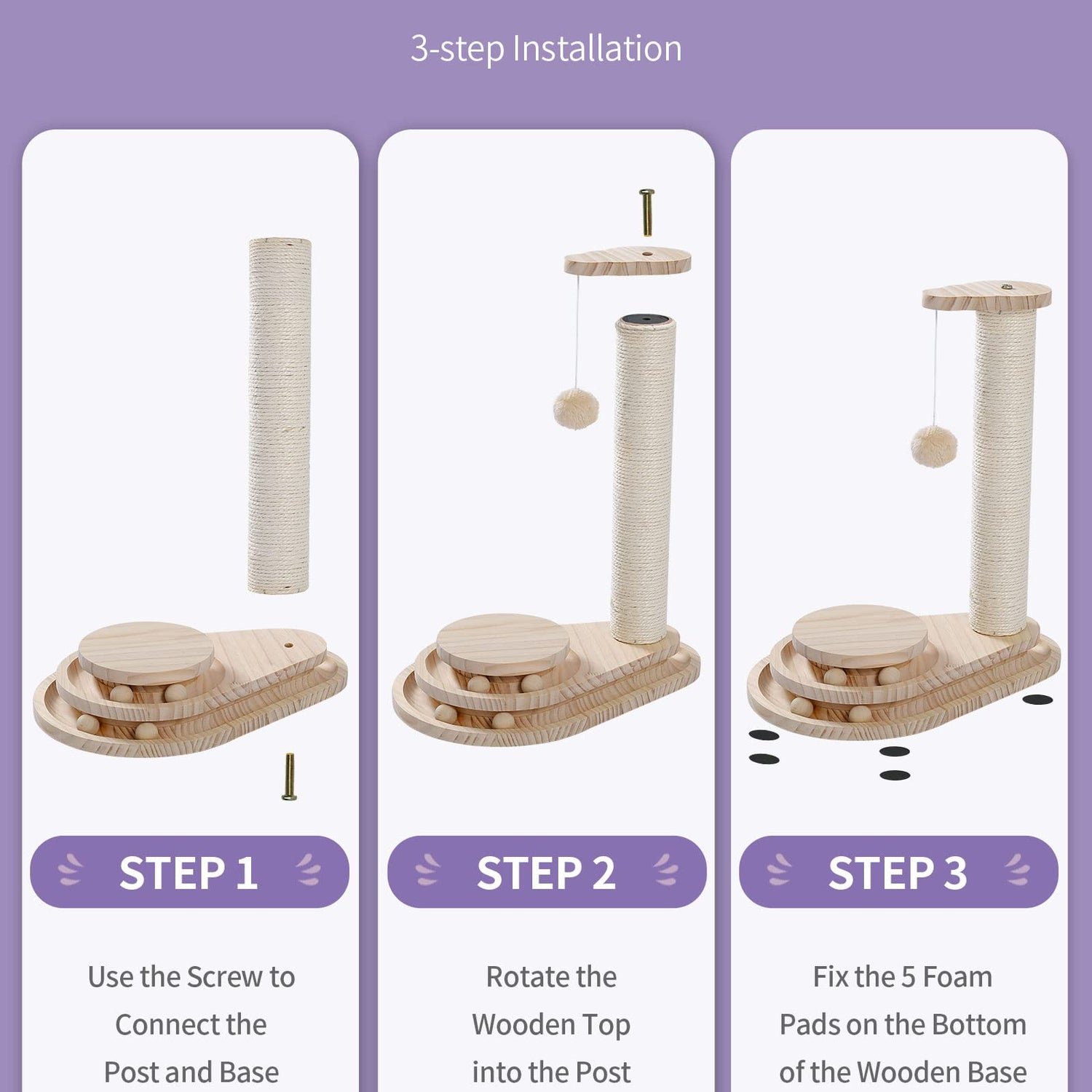 3-step Installation

STEP 1

Use the Screw to Connect the Post and Base

STEP 2

Rotate the Wooden Top into the Post

STEP 3

Fix the 5 Foam Pads on the Bottom of the Wooden Base