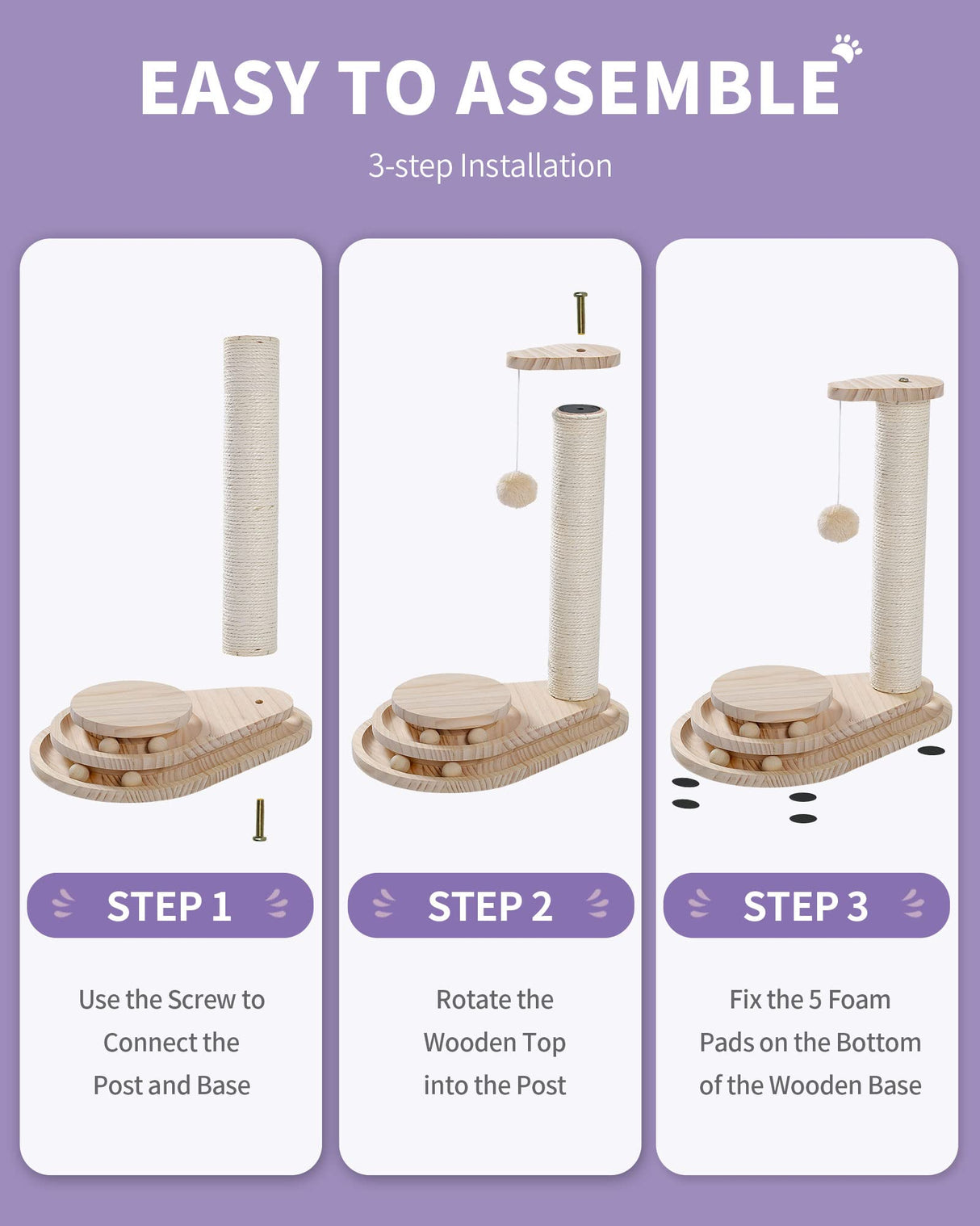 EASY TO ASSEMBLE

3-step Installation

STEP 1

Use the Screw to Connect the Post and Base

STEP 2

Rotate the Wooden Top into the Post

STEP 3

Fix the 5 Foam Pads on the Bottom of the Wooden Base